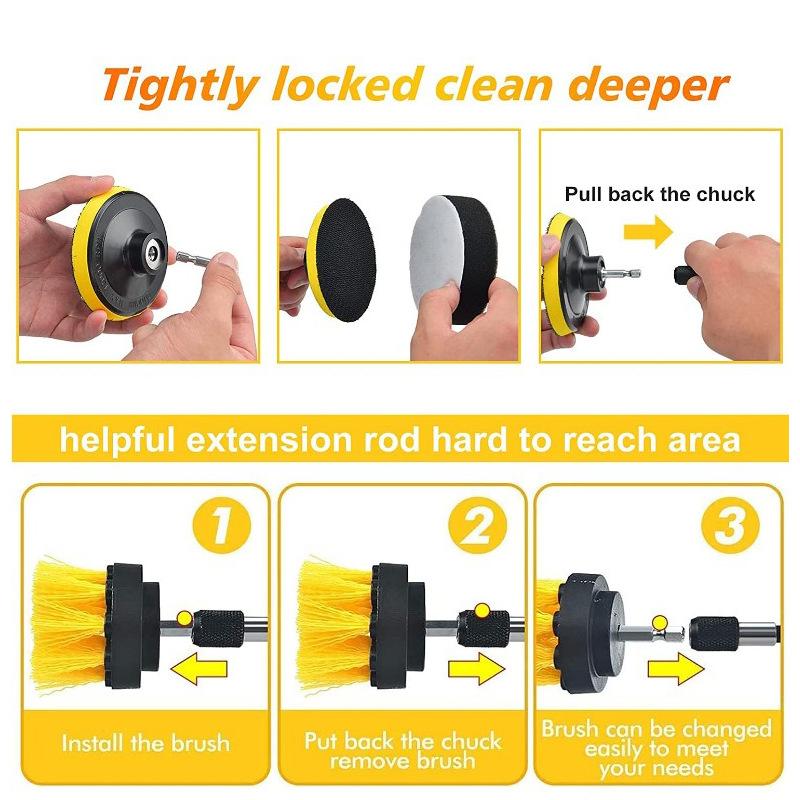 Tightly locked clean deeper

Pull back the chuck

helpful extension rod hard to reach area

1

Install the brush

2

Put back the chuck remove brush

3

Brush can be changed easily to meet your needs