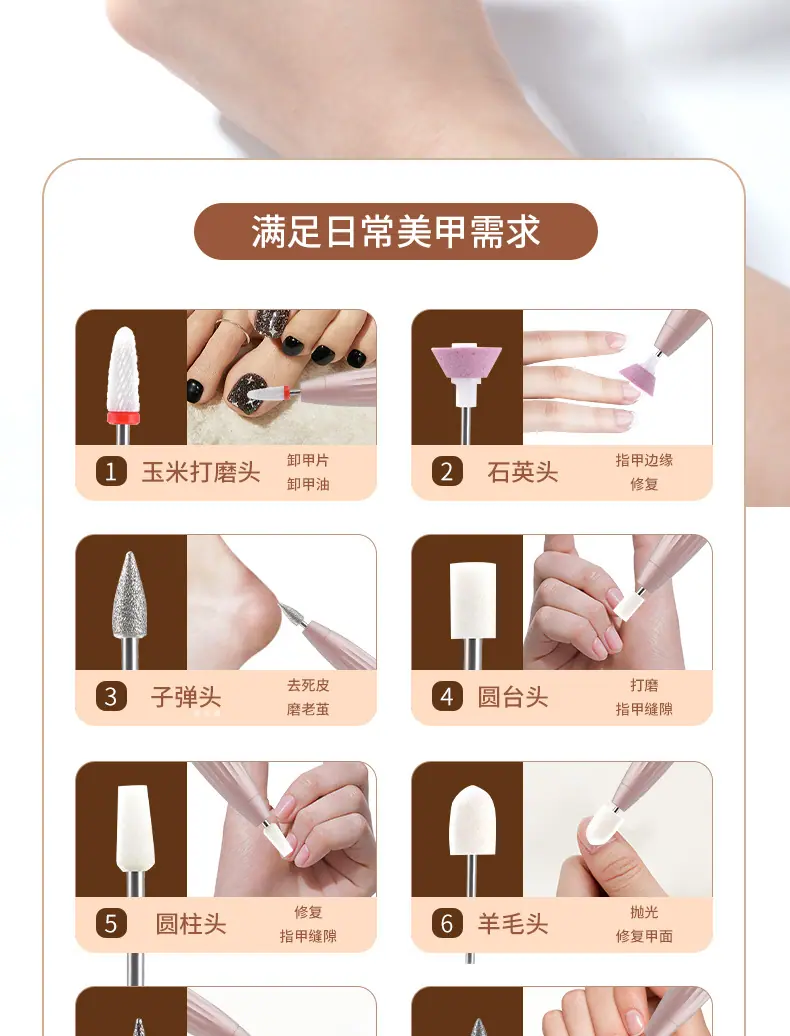 满足日常美甲需求

1 玉米打磨头 卸甲片 卸甲油

2 石英头 指甲边缘 修复

3 子弹头 去死皮 磨老茧

4 圆台头 打磨 指甲缝隙

5 圆柱头 修复 指甲缝隙

6 羊毛头 抛光 修复甲面