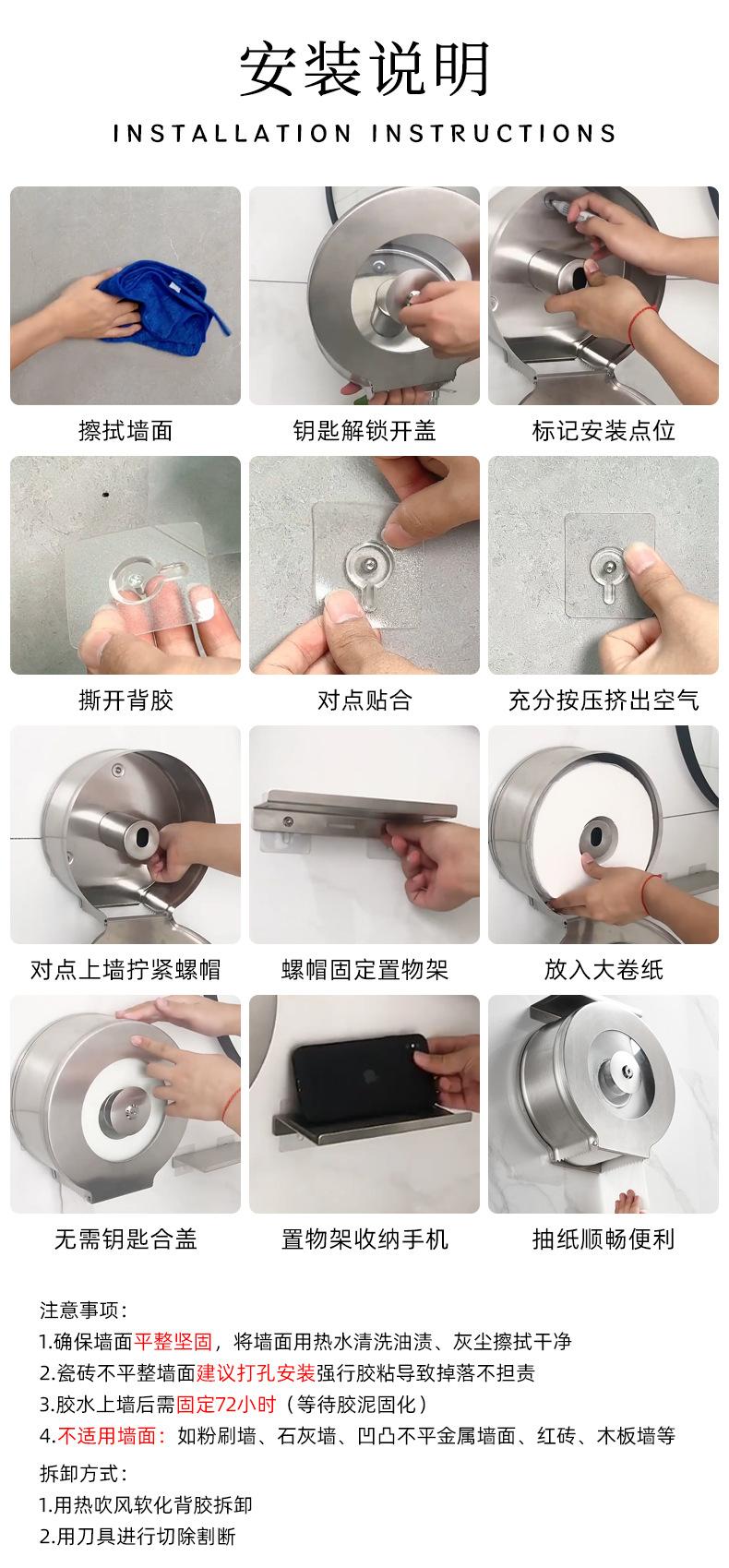 安装说明

INSTALLATION INSTRUCTIONS

擦拭墙面

钥匙解锁开盖

标记安装点位

撕开背胶

对点贴合

充分按压挤出空气

对点上墙拧紧螺帽

螺帽固定置物架

放入大卷纸

无需钥匙合盖

置物架收纳手机

抽纸顺畅便利

注意事项：
1.确保墙面平整坚固，将墙面用热水清洗油渍、灰尘擦拭干净
2.瓷砖不平整墙面建议打孔安装强行胶粘导致掉落不担责
3.胶水上墙后需固定72小时（等待胶泥固化）
4.不适用墙面：如粉刷墙、石灰墙、凹凸不平金属墙面、红砖、木板墙等

拆卸方式：
1.用热吹风软化背胶拆卸
2.用刀具进行切除割断