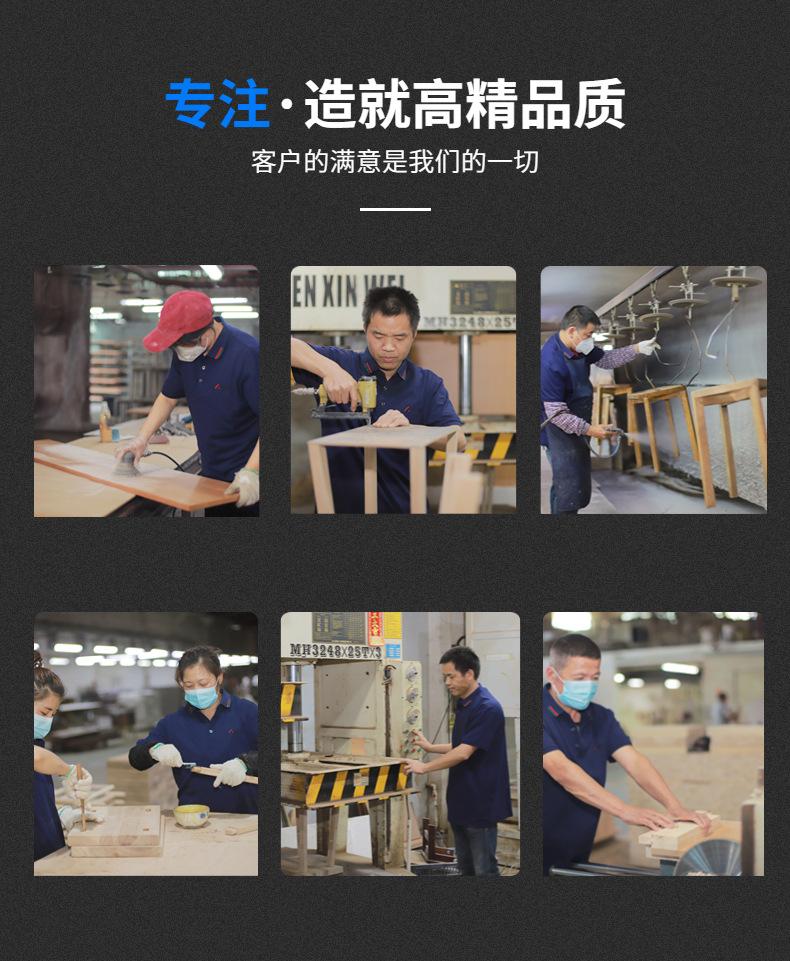 专注·造就高精品质

客户的满意是我们的一切

EN XIN WEI
MH3248X25T

MH3248X25T