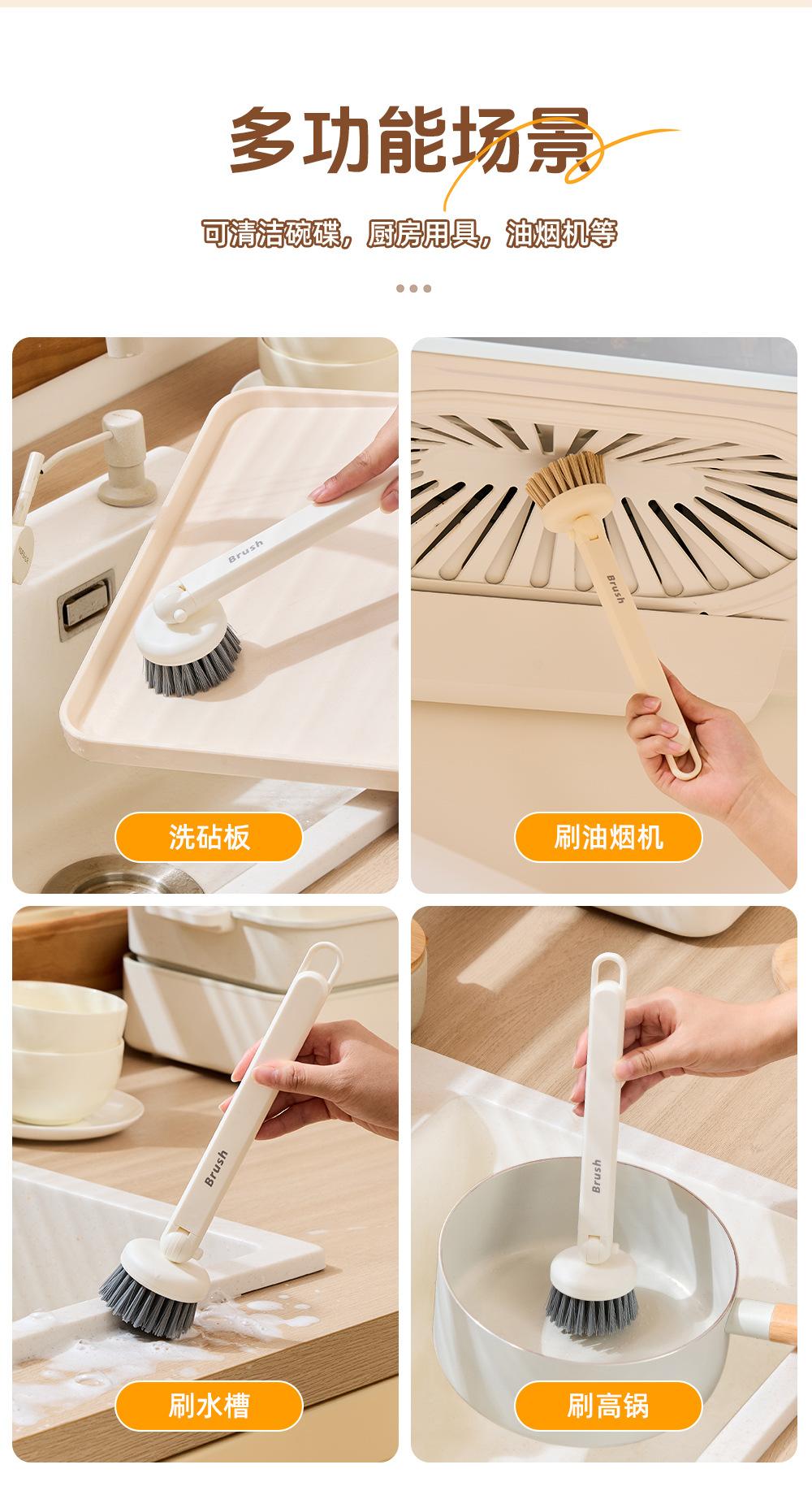 多功能场景

可清洁碗碟，厨房用具，油烟机等

Brush

洗砧板

Brush

刷油烟机

Brush

刷水槽

Brush

刷高锅