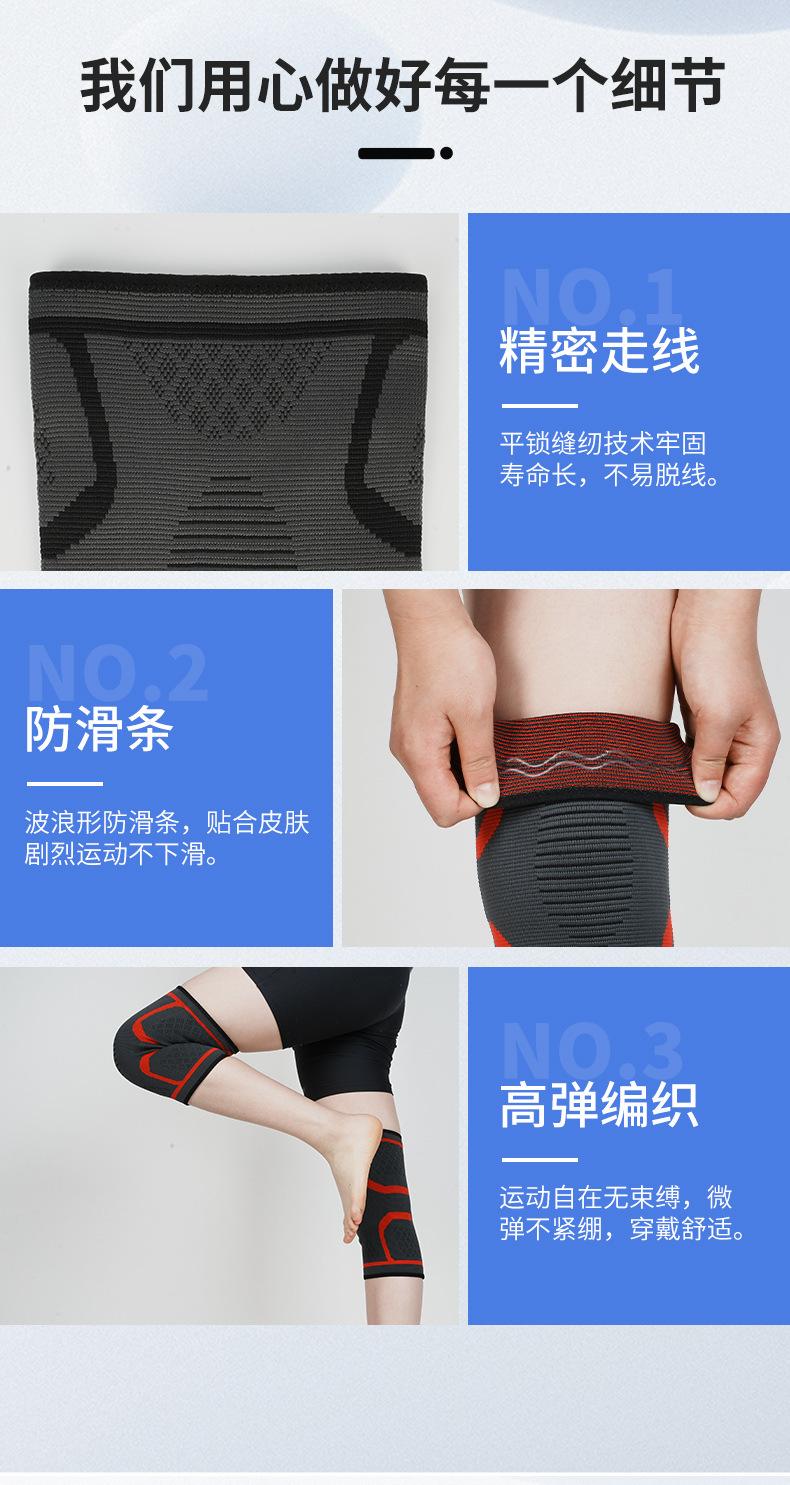 我们用心做好每一个细节

NO.1
精密走线
平锁缝纫技术牢固寿命长，不易脱线。

NO.2
防滑条
波浪形防滑条，贴合皮肤剧烈运动不下滑。

NO.3
高弹编织
运动自在无束缚，微弹不紧绷，穿戴舒适。