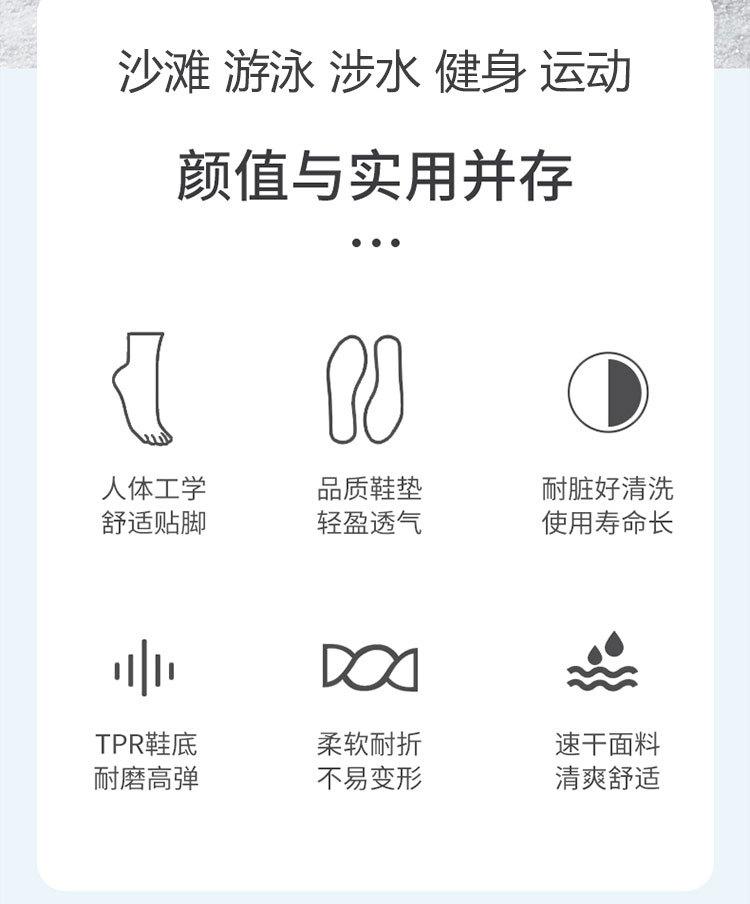 沙滩 游泳 涉水 健身 运动

颜值与实用并存

人体工学
舒适贴脚

品质鞋垫
轻盈透气

耐脏好清洗
使用寿命长

TPR鞋底
耐磨高弹

柔软耐折
不易变形

速干面料
清爽舒适