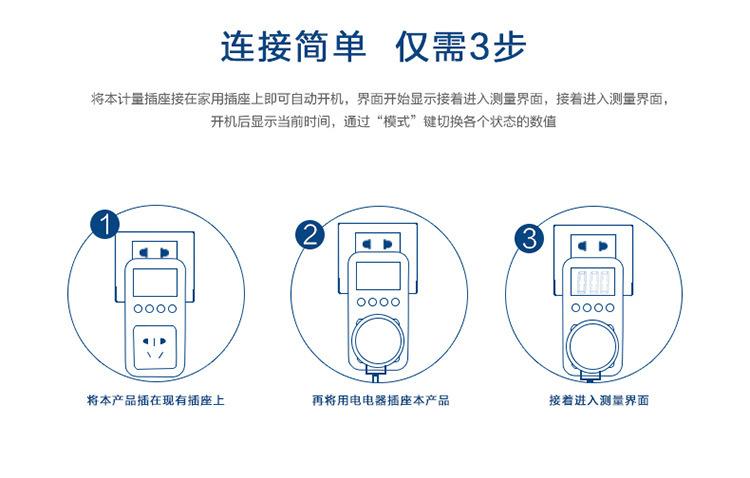 连接简单 仅需3步

将本计量插座接在家用插座上即可自动开机，界面开始显示接着进入测量界面，接着进入测量界面，开机后显示当前时间，通过“模式”键切换各个状态的数值

1
将本产品插在现有插座上

2
再将用电电器插座本产品

3
接着进入测量界面