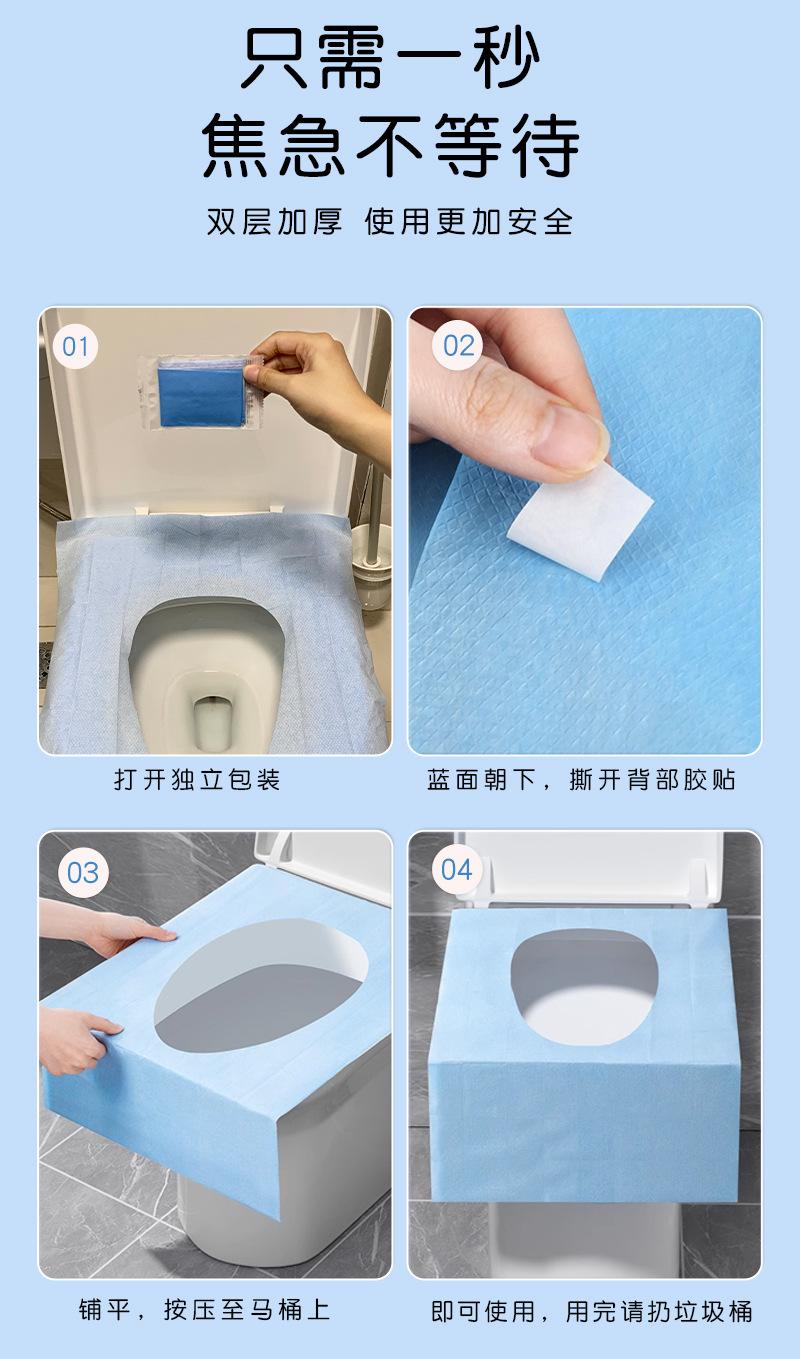 只需一秒
焦急不等待

双层加厚 使用更加安全

01

打开独立包装

02

蓝面朝下，撕开背部胶贴

03

铺平，按压至马桶上

04

即可使用，用完请扔垃圾桶