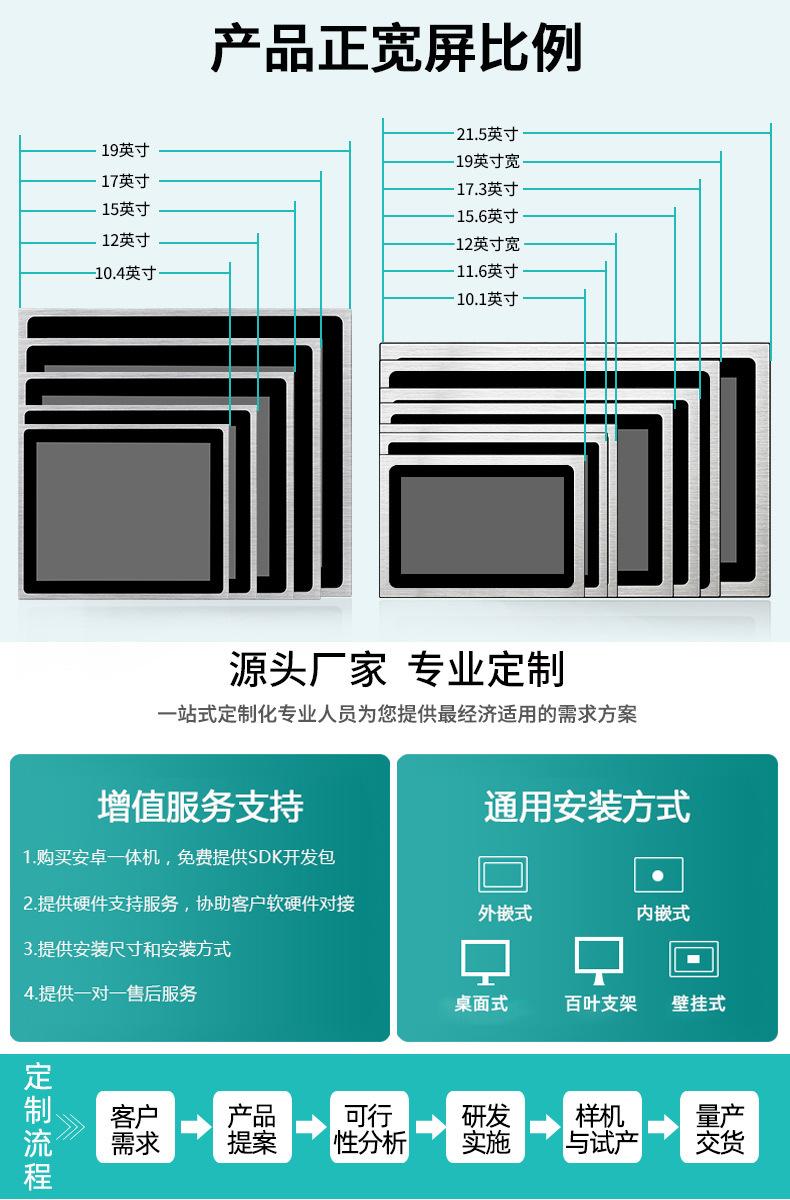 产品正宽屏比例

19英寸
17英寸
15英寸
12英寸
10.4英寸

21.5英寸
19英寸宽
17.3英寸
15.6英寸
12英寸宽
11.6英寸
10.1英寸

源头厂家 专业定制

一站式定制化专业人员为您提供最经济适用的需求方案

增值服务支持

1.购买安卓一体机，免费提供SDK开发包

2.提供硬件支持服务，协助客户软硬件对接

3.提供安装尺寸和安装方式

4.提供一对一售后服务

通用安装方式

外嵌式
内嵌式
桌面式
百叶支架
壁挂式

定制流程

客户需求
产品提案
可行性分析
研发实施
样机与试产
量产交货