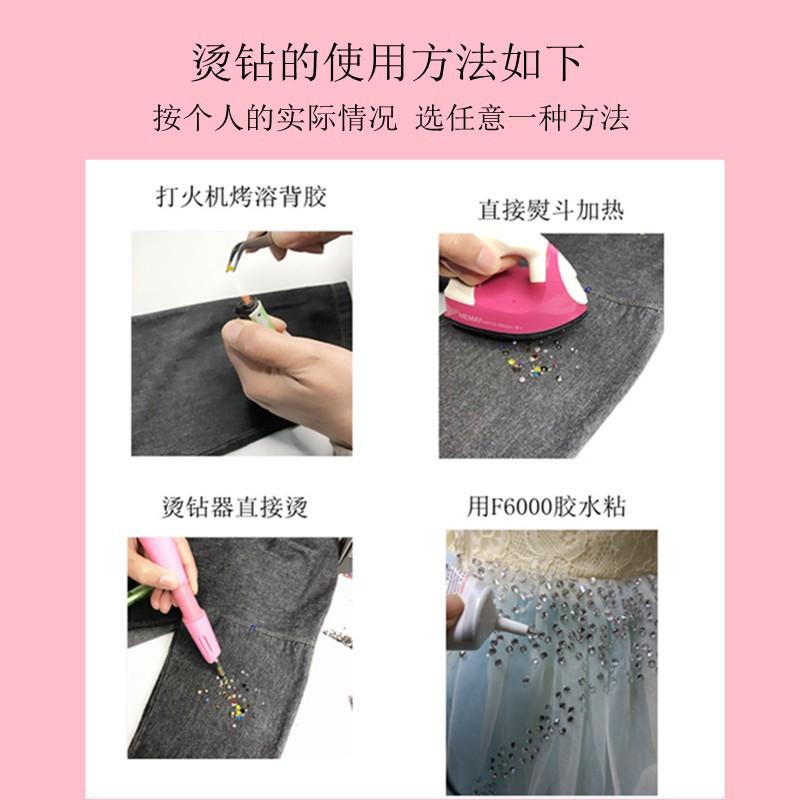 烫钻的使用方法如下

按个人的实际情况 选任意一种方法

打火机烤溶背胶

直接熨斗加热

烫钻器直接烫

用F6000胶水粘