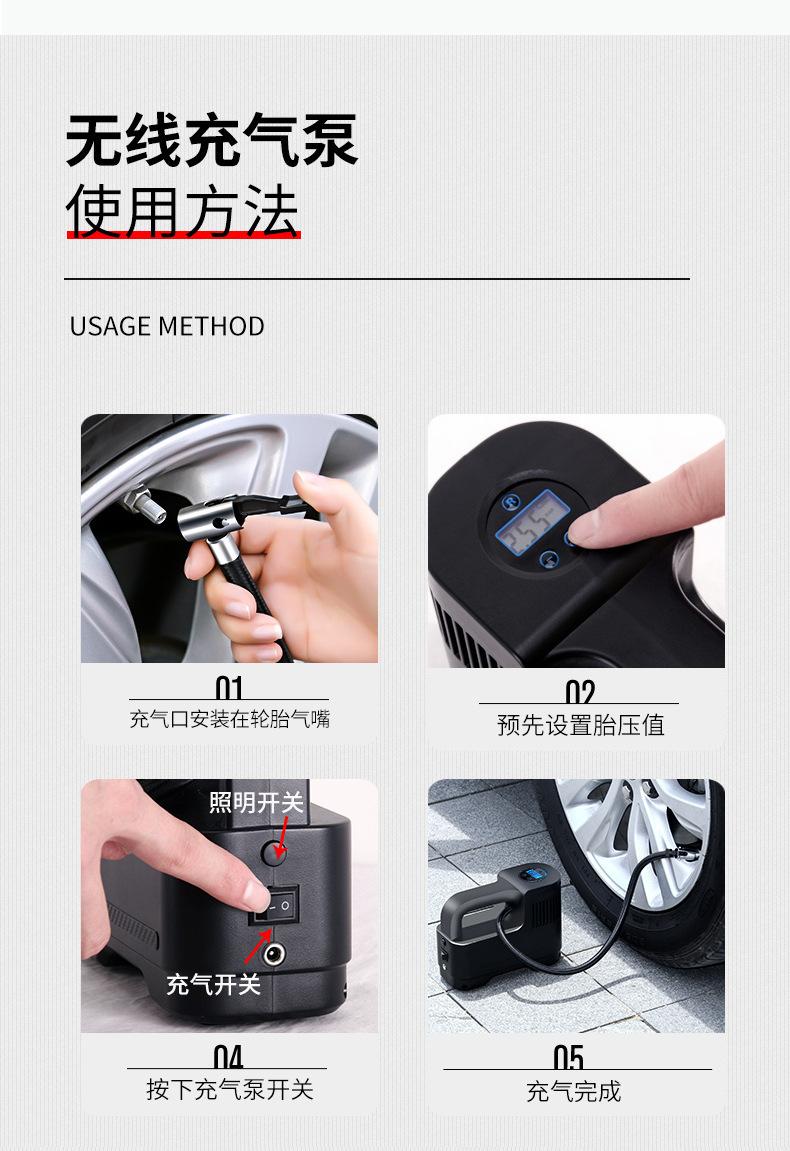 无线充气泵
使用方法

USAGE METHOD

01
充气口安装在轮胎气嘴

02
预先设置胎压值

照明开关
充气开关

04
按下充气泵开关

05
充气完成