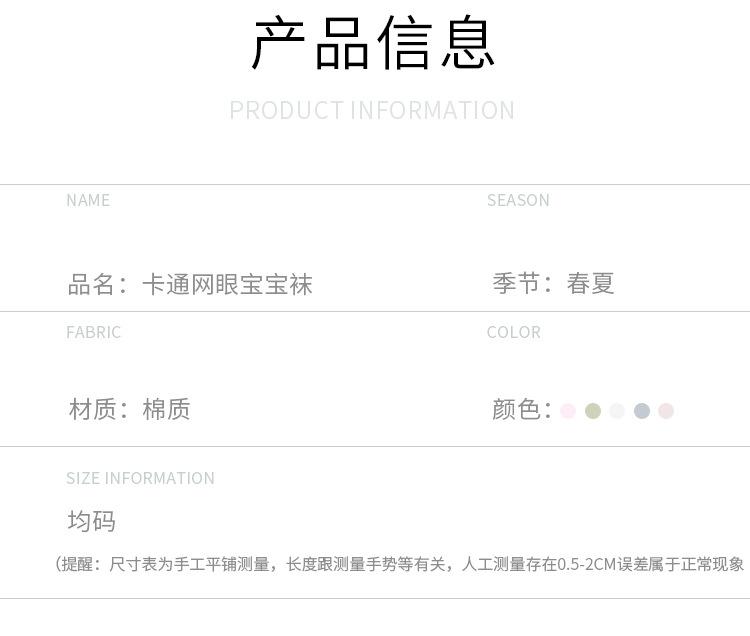 产品信息

PRODUCT INFORMATION

NAME

品名：卡通网眼宝宝袜

SEASON

季节：春夏

FABRIC

材质：棉质

COLOR

颜色：

SIZE INFORMATION

均码

（提醒：尺寸表为手工平铺测量，长度跟测量手势等有关，人工测量存在0.5-2CM误差属于正常现象