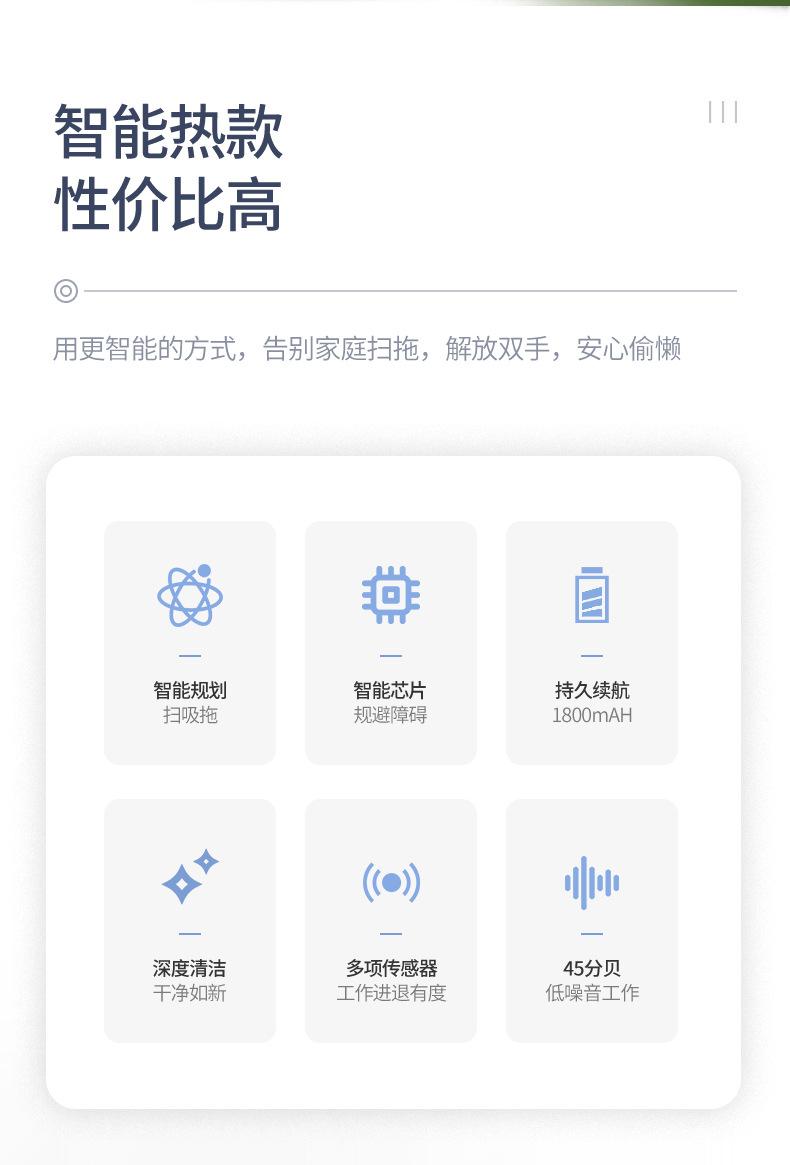 智能热款
性价比高

用更智能的方式，告别家庭扫拖，解放双手，安心偷懒

智能规划
扫吸拖

智能芯片
规避障碍

持久续航
1800mAH

深度清洁
干净如新

多项传感器
工作进退有度

45分贝
低噪音工作