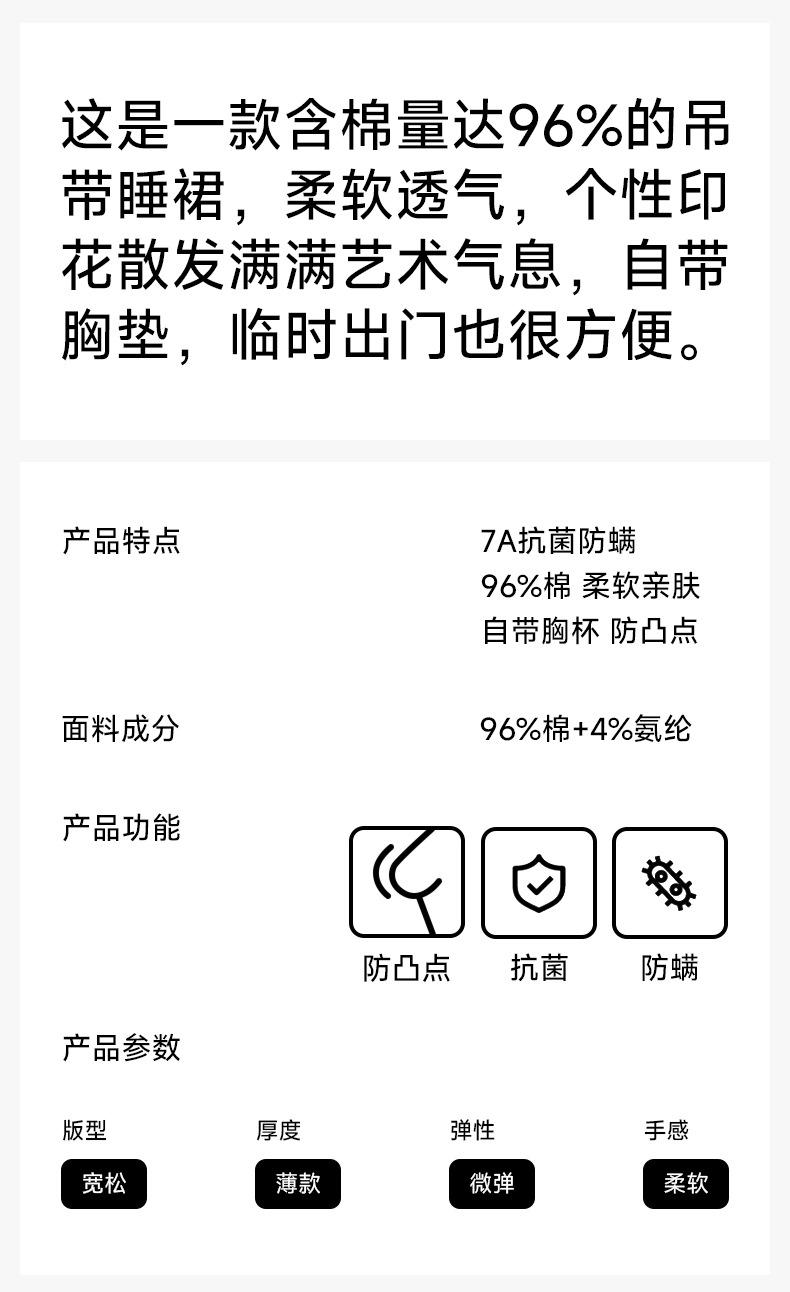 这是一款含棉量达96%的吊带睡裙，柔软透气，个性印花散发满满艺术气息，自带胸垫，临时出门也很方便。

产品特点

7A抗菌防螨
96%棉 柔软亲肤
自带胸杯 防凸点

面料成分

96%棉+4%氨纶

产品功能

防凸点
抗菌
防螨

产品参数

版型
宽松

厚度
薄款

弹性
微弹

手感
柔软