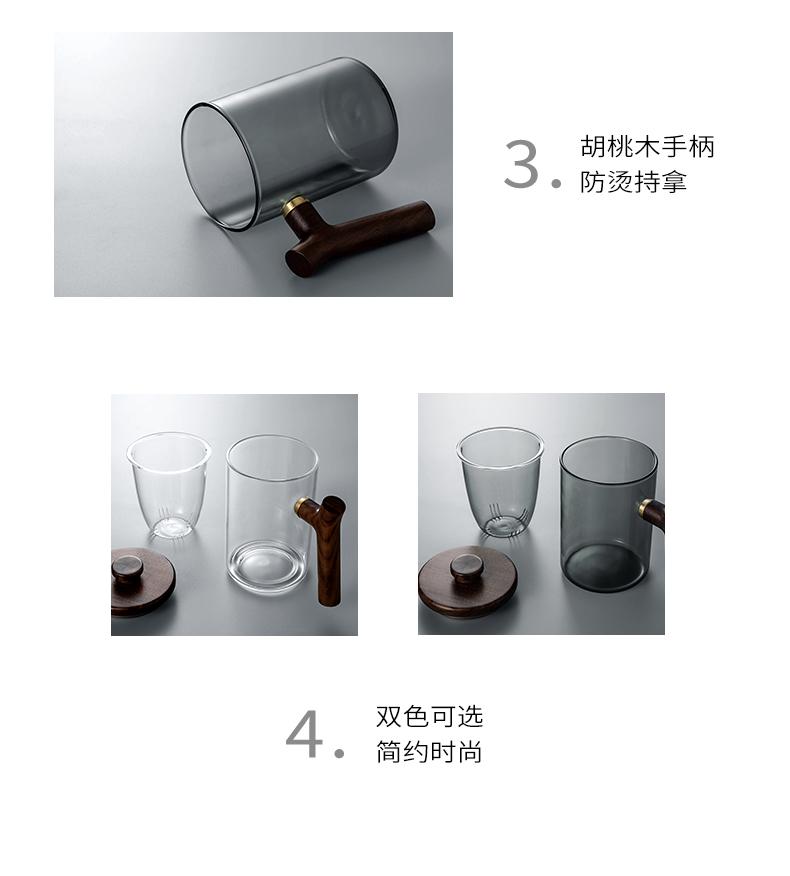 3. 胡桃木手柄
防烫持拿

4. 双色可选
简约时尚