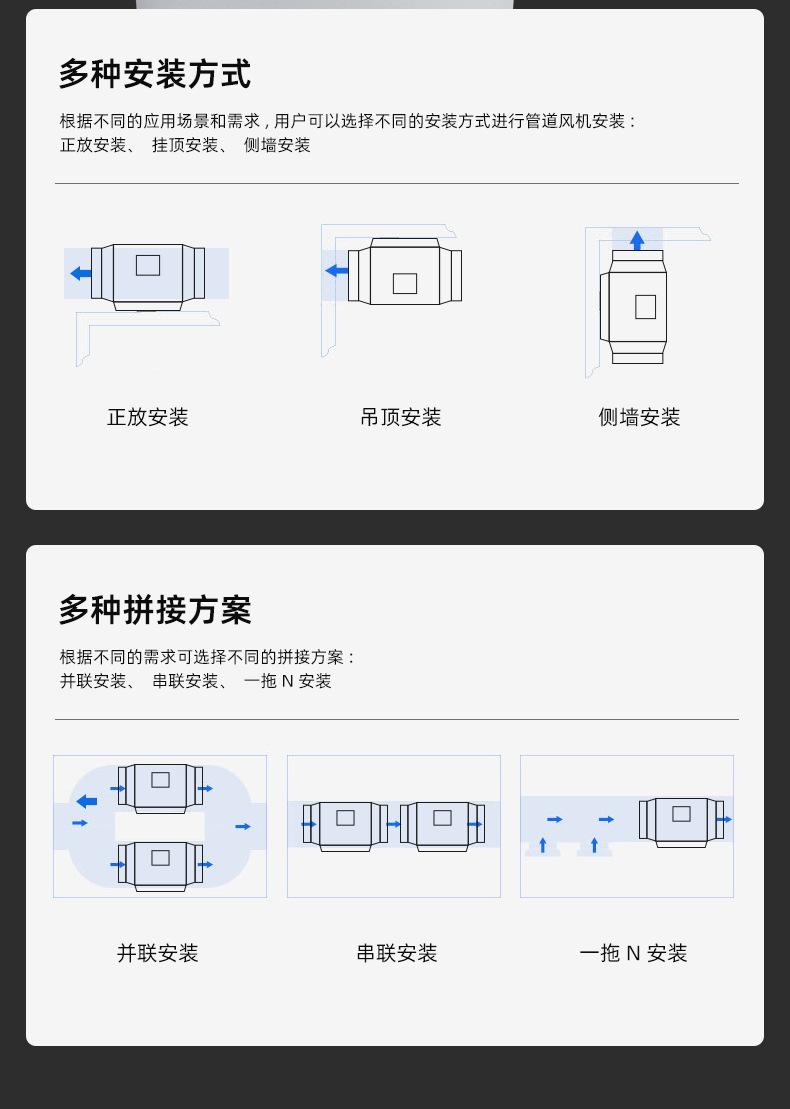 多种安装方式

根据不同的应用场景和需求，用户可以选择不同的安装方式进行管道风机安装：
正放安装、 挂顶安装、 侧墙安装

正放安装

吊顶安装

侧墙安装

多种拼接方案

根据不同的需求可选择不同的拼接方案：
并联安装、 串联安装、 一拖 N 安装

并联安装

串联安装

一拖 N 安装