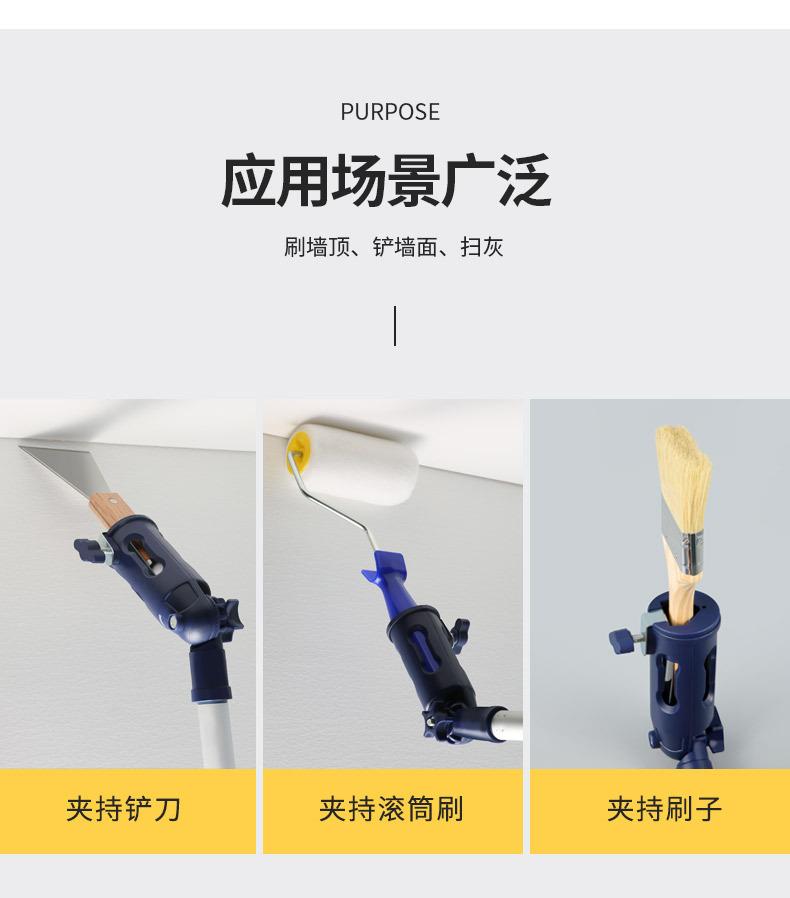 PURPOSE

应用场景广泛

刷墙顶、铲墙面、扫灰

夹持铲刀

夹持滚筒刷

夹持刷子