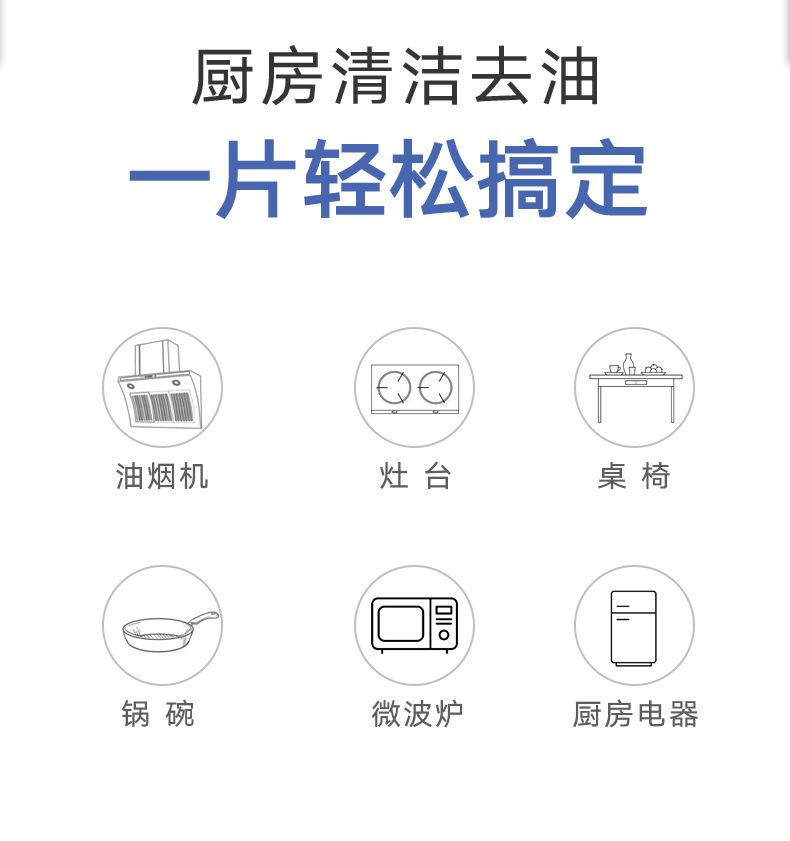 厨房清洁去油

一片轻松搞定

油烟机

灶 台

桌 椅

锅 碗

微波炉

厨房电器