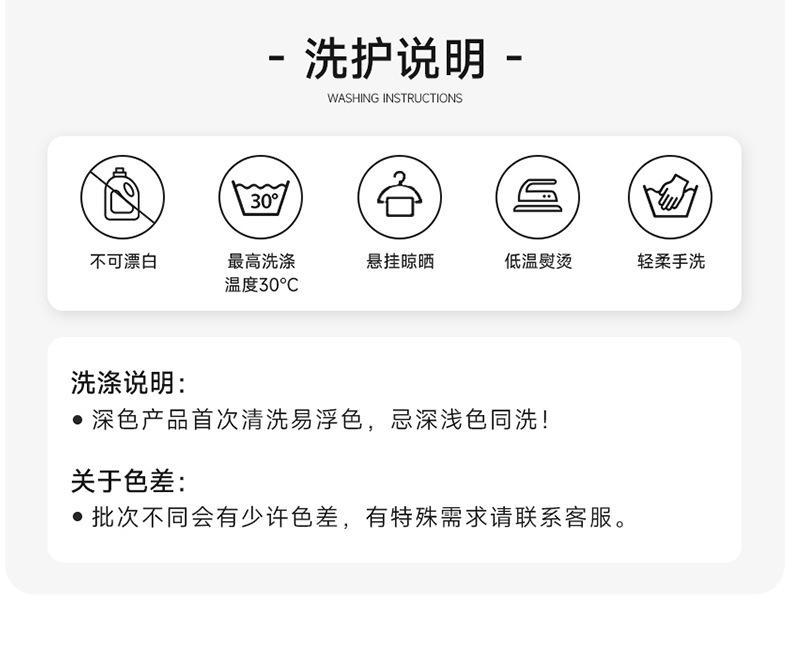 - 洗护说明 -
WASHING INSTRUCTIONS

30°

不可漂白

最高洗涤
温度30°C

悬挂晾晒

低温熨烫

轻柔手洗

洗涤说明:
• 深色产品首次清洗易浮色，忌深浅色同洗!

关于色差:
• 批次不同会有少许色差，有特殊需求请联系客服。