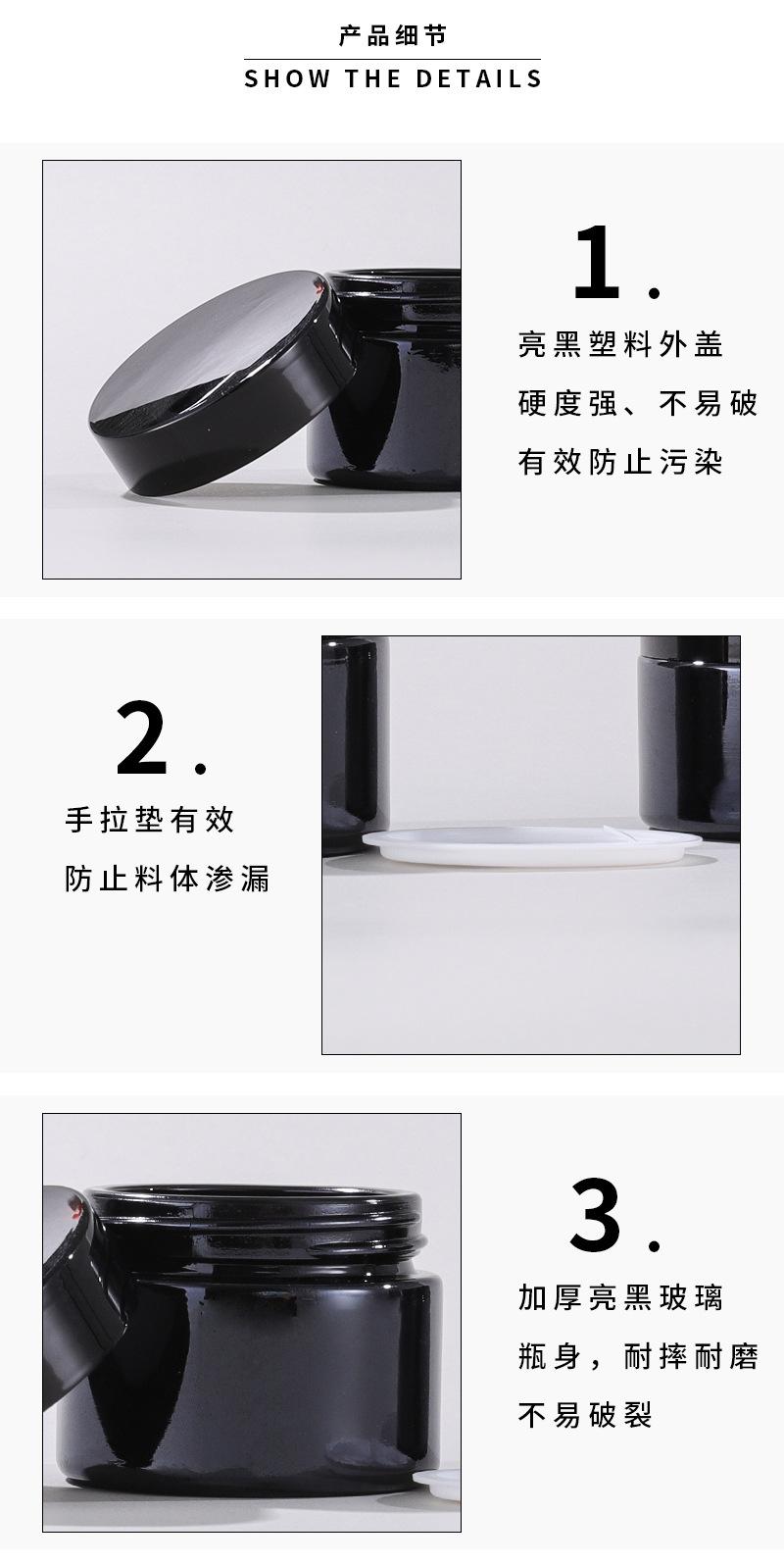 产品细节
SHOW THE DETAILS

1.
亮黑塑料外盖
硬度强、不易破
有效防止污染

2.
手拉垫有效
防止料体渗漏

3.
加厚亮黑玻璃
瓶身，耐摔耐磨
不易破裂