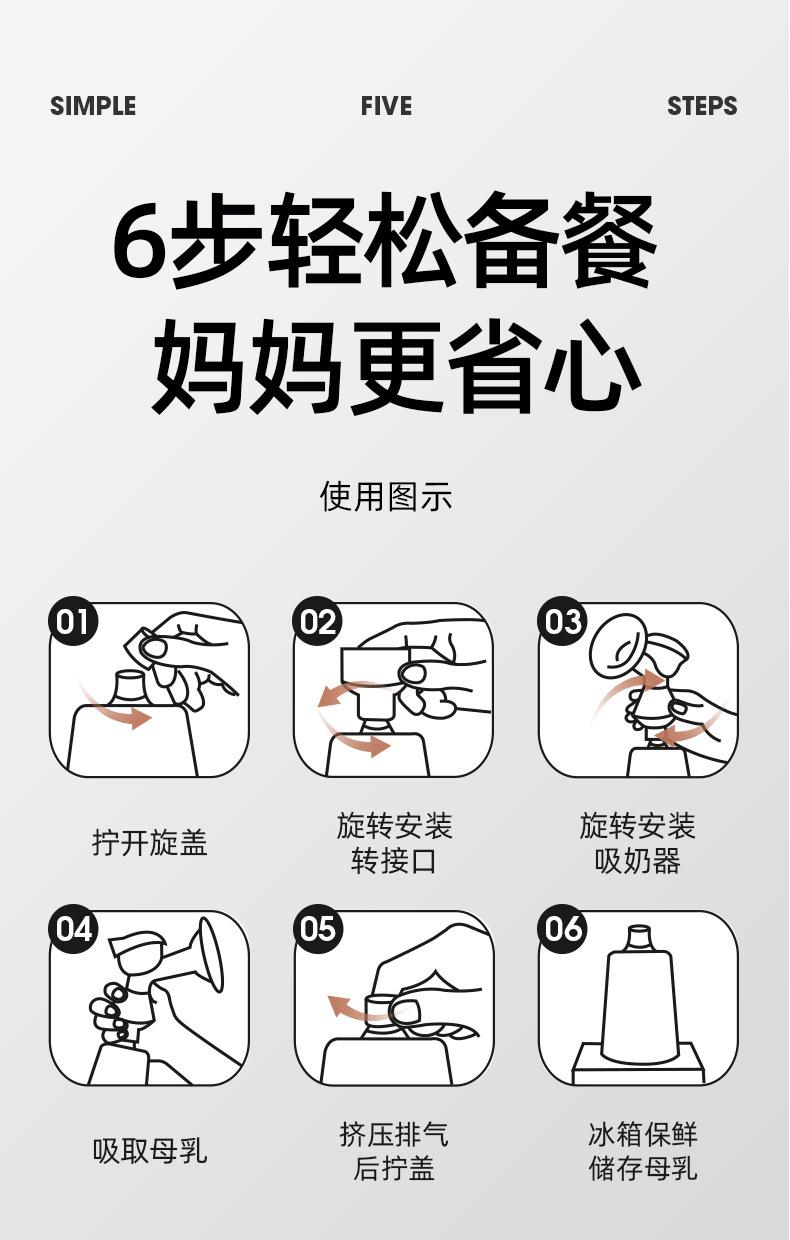 SIMPLE FIVE STEPS

6步轻松备餐
妈妈更省心

使用图示

01

拧开旋盖

02

旋转安装
转接口

03

旋转安装
吸奶器

04

吸取母乳

05

挤压排气
后拧盖

06

冰箱保鲜
储存母乳