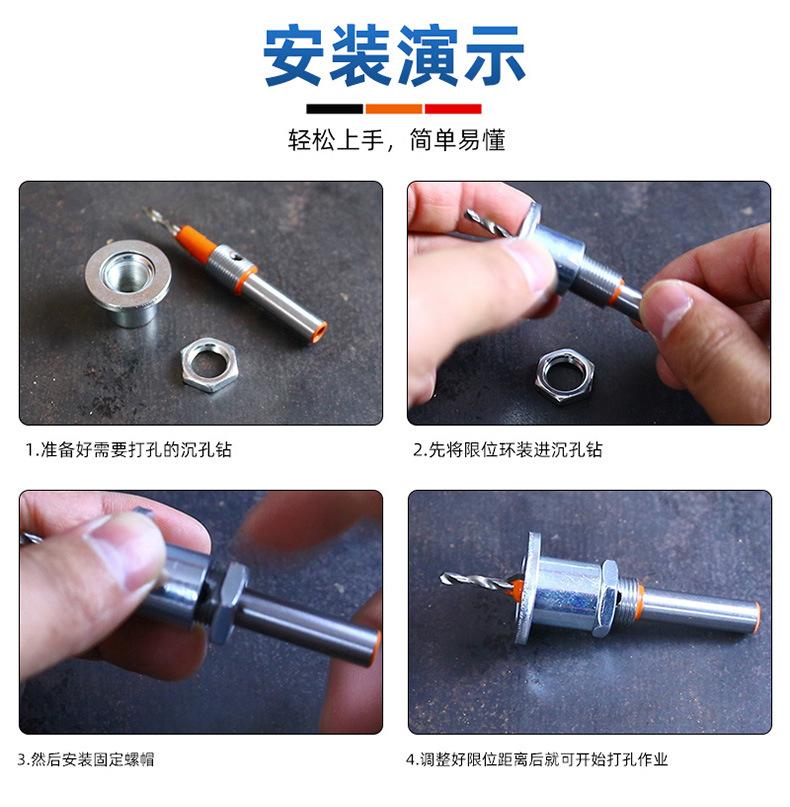 安装演示

轻松上手，简单易懂

1.准备好需要打孔的沉孔钻

2.先将限位环装进沉孔钻

3.然后安装固定螺帽

4.调整好限位距离后就可开始打孔作业