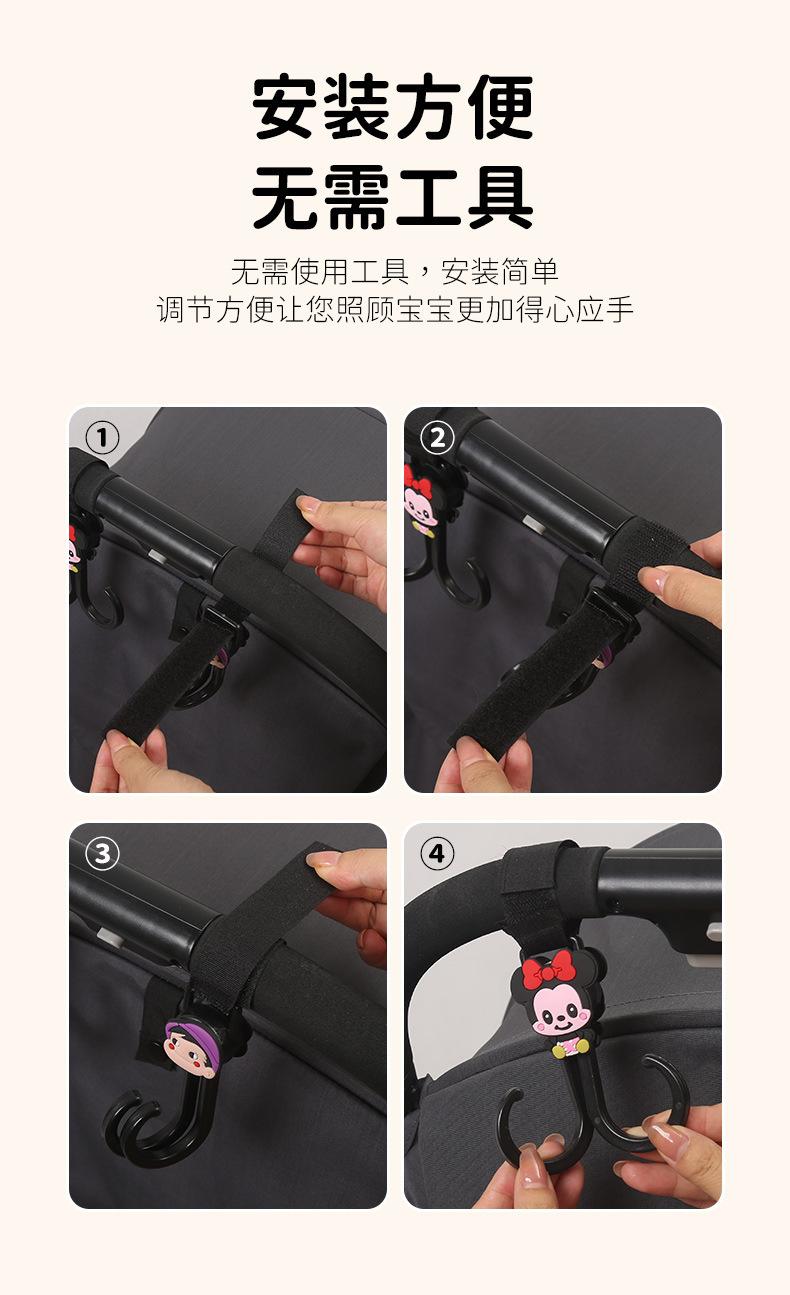 安装方便
无需工具

无需使用工具，安装简单
调节方便让您照顾宝宝更加得心应手

①

②

③

④