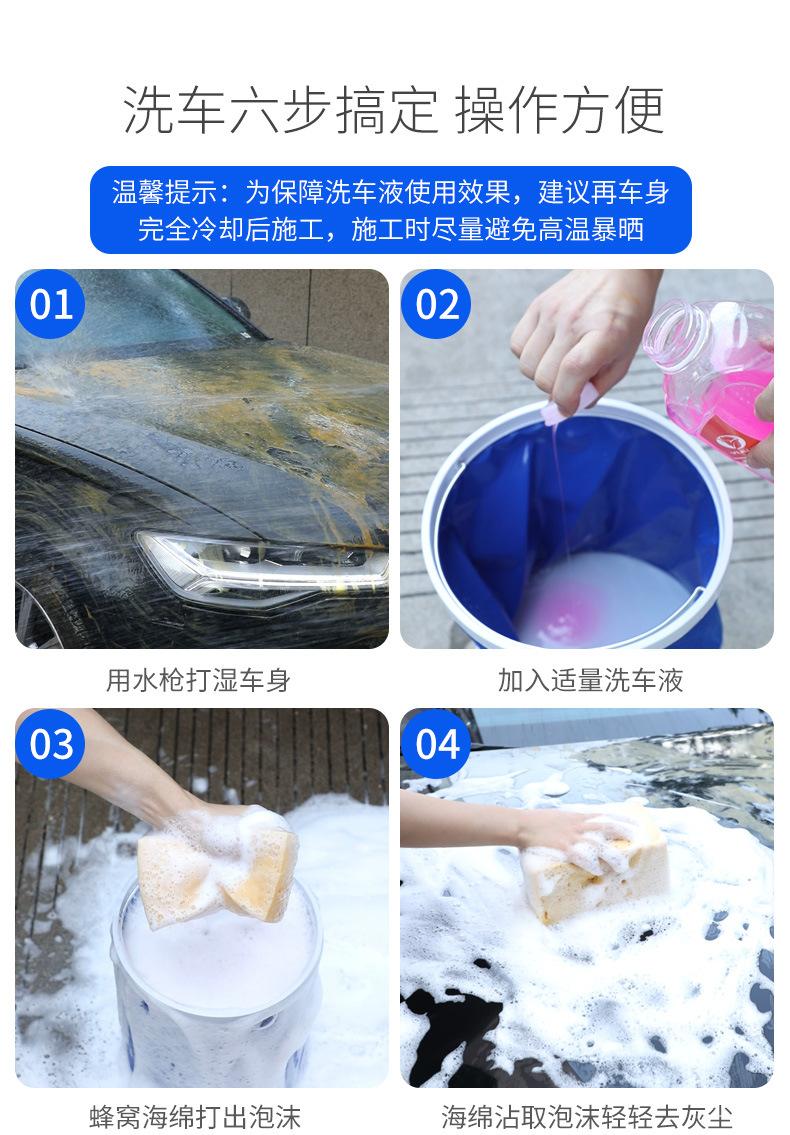 洗车六步搞定 操作方便

温馨提示：为保障洗车液使用效果，建议再车身完全冷却后施工，施工时尽量避免高温暴晒

01

用水枪打湿车身

02

加入适量洗车液

03

蜂窝海绵打出泡沫

04

海绵沾取泡沫轻轻去灰尘