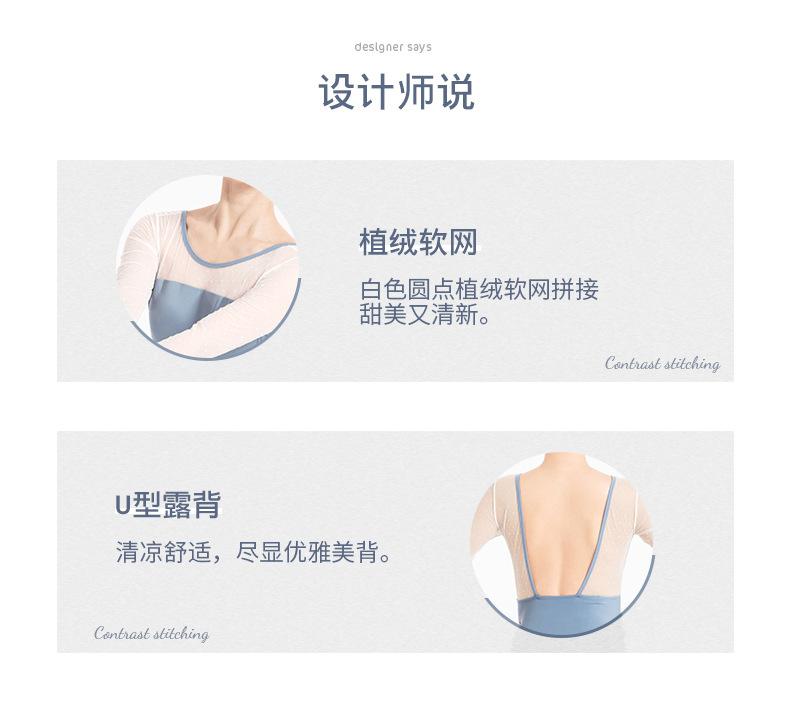 designer says

设计师说

植绒软网

白色圆点植绒软网拼接
甜美又清新。

Contrast stitching

U型露背

清凉舒适，尽显优雅美背。

Contrast stitching