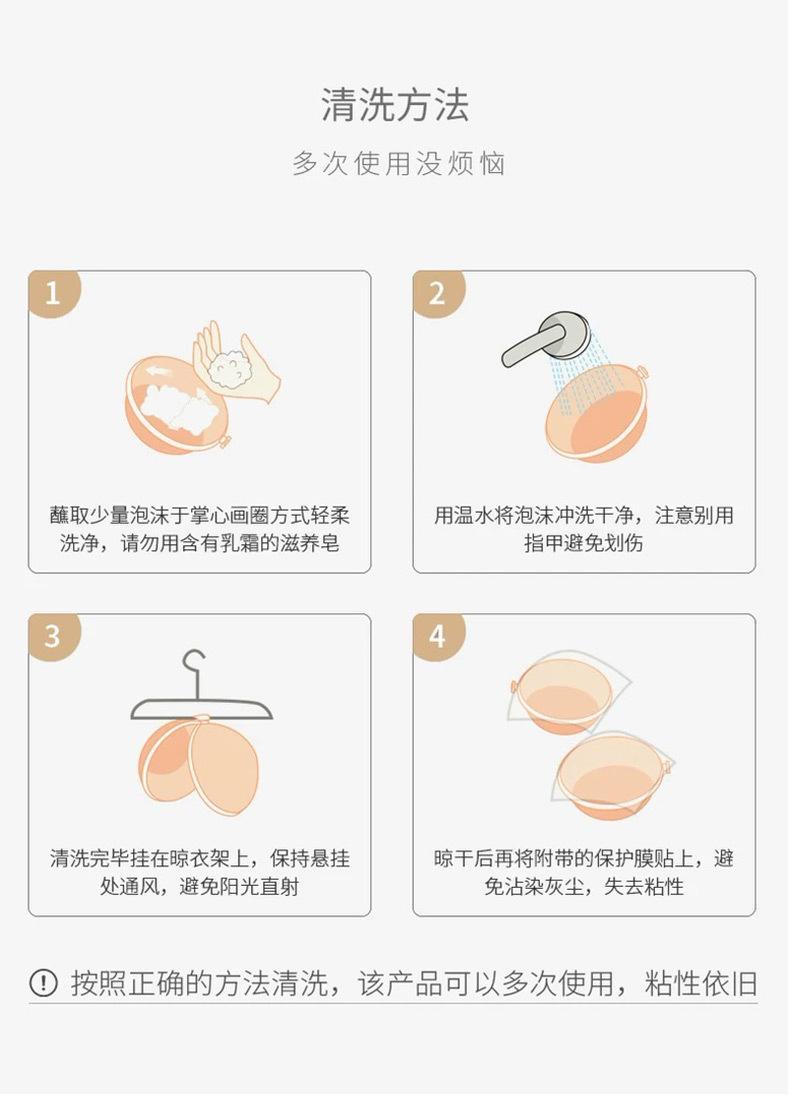 清洗方法

多次使用没烦恼

1

蘸取少量泡沫于掌心画圈方式轻柔洗净，请勿用含有乳霜的滋养皂

2

用温水将泡沫冲洗干净，注意别用指甲避免划伤

3

清洗完毕挂在晾衣架上，保持悬挂处通风，避免阳光直射

4

晾干后再将附带的保护膜贴上，避免沾染灰尘，失去粘性

! 按照正确的方法清洗，该产品可以多次使用，粘性依旧