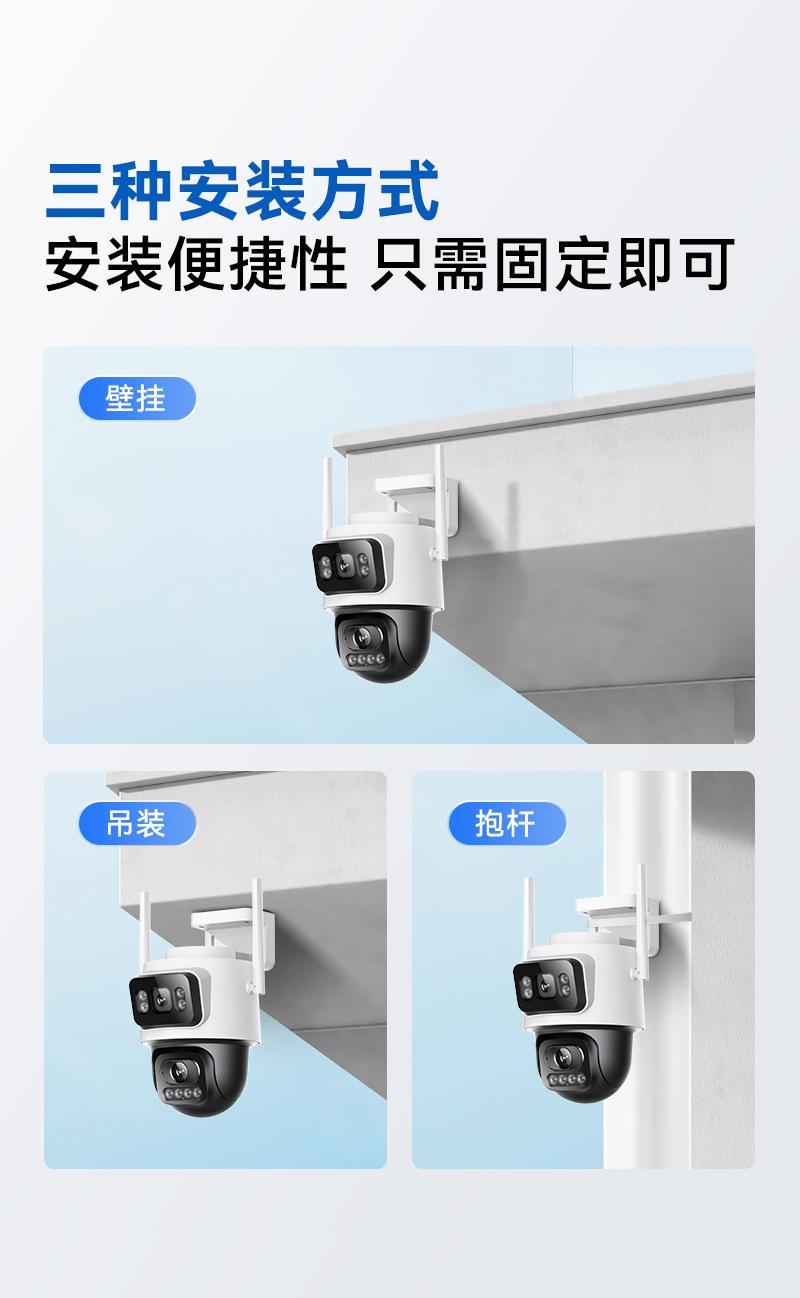 三种安装方式
安装便捷性 只需固定即可

壁挂

吊装

抱杆