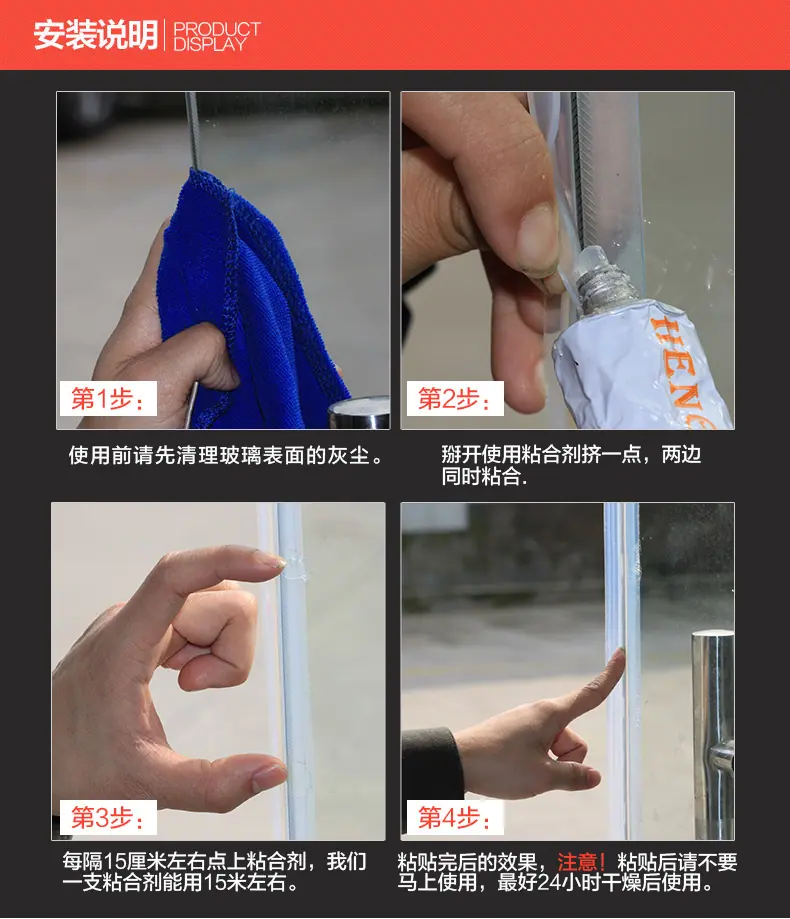 安装说明 PRODUCT DISPLAY

第1步：

使用前请先清理玻璃表面的灰尘。

HENG

第2步：

掰开使用粘合剂挤一点，两边同时粘合.

第3步：

每隔15厘米左右点上粘合剂，我们一支粘合剂能用15米左右。

第4步：

粘贴完后的效果，注意！粘贴后请不要马上使用，最好24小时干燥后使用。