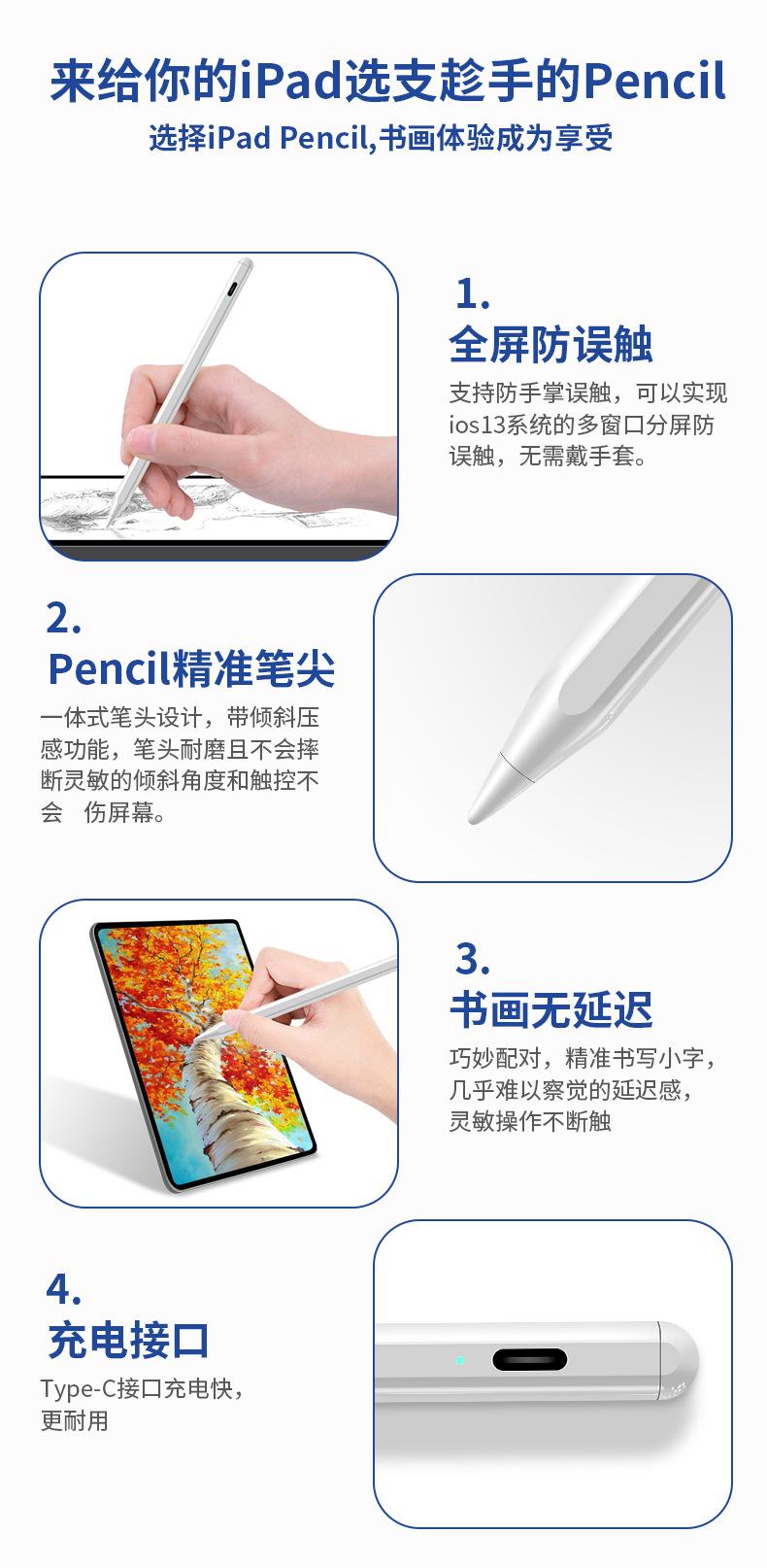 来给你的iPad选支趁手的Pencil

选择iPad Pencil,书画体验成为享受

1.

全屏防误触

支持防手掌误触，可以实现ios13系统的多窗口分屏防误触，无需戴手套。

2.

Pencil精准笔尖

一体式笔头设计，带倾斜压感功能，笔头耐磨且不会摔断灵敏的倾斜角度和触控不会 伤屏幕。

3.

书画无延迟

巧妙配对，精准书写小字，几乎难以察觉的延迟感，灵敏操作不断触

4.

充电接口

Type-C接口充电快，更耐用