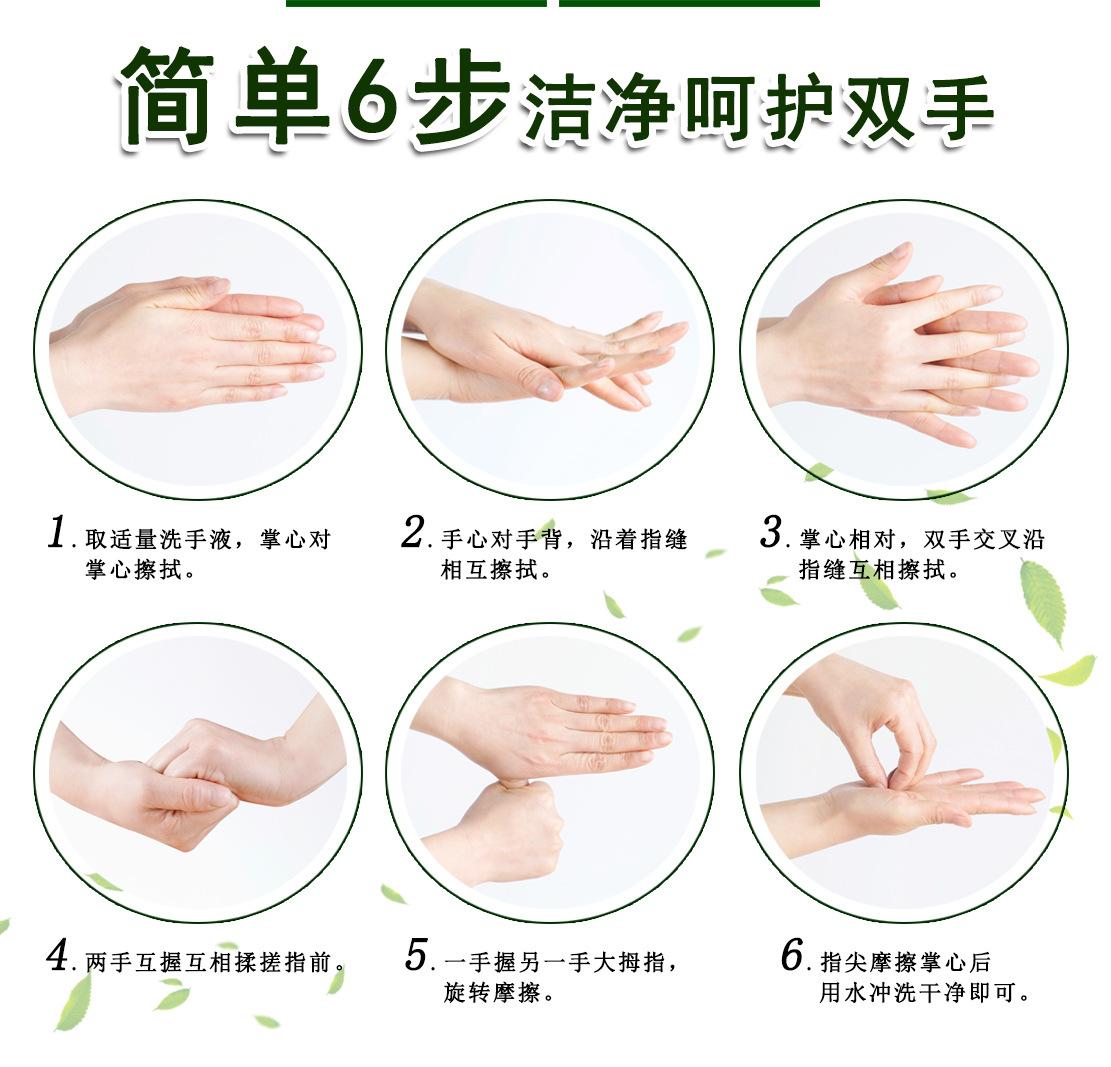 简单6步洁净呵护双手

1. 取适量洗手液，掌心对掌心擦拭。

2. 手心对手背，沿着指缝相互擦拭。

3. 掌心相对，双手交叉沿指缝互相擦拭。

4. 两手互握互相揉搓指前。

5. 一手握另一手大拇指，旋转摩擦。

6. 指尖摩擦掌心后用水冲洗干净即可。