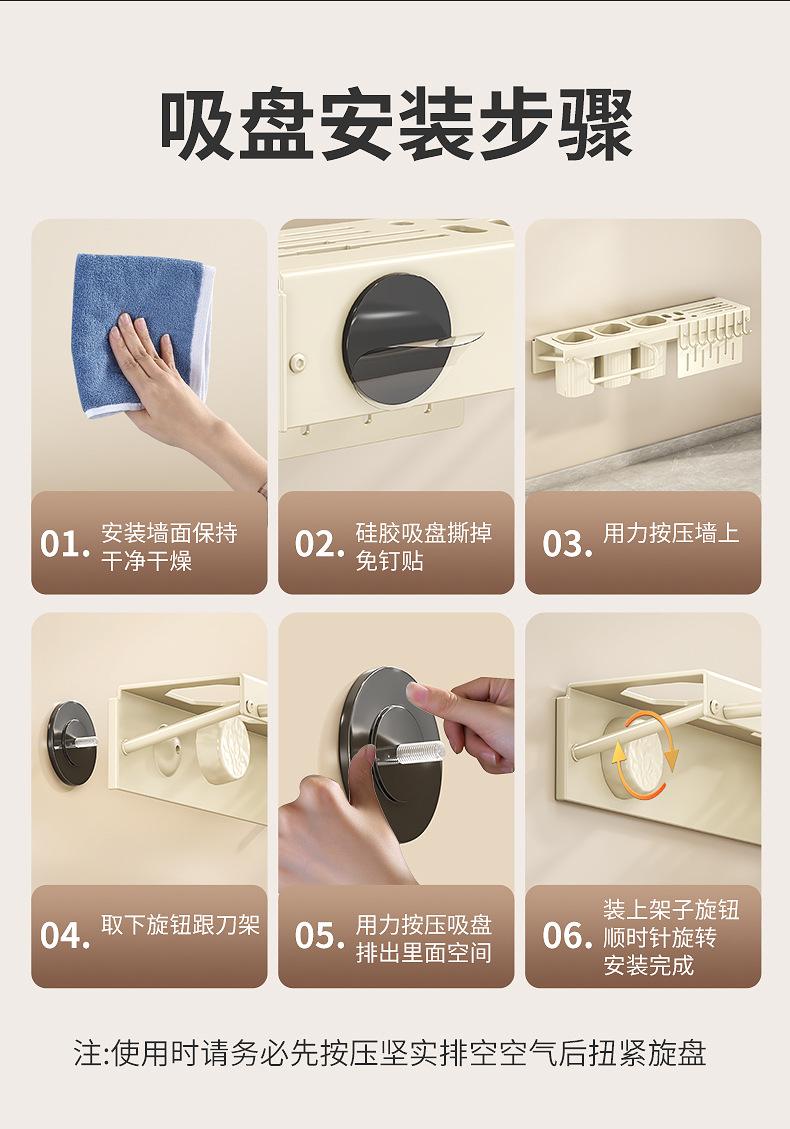 吸盘安装步骤

01. 安装墙面保持干净干燥

02. 硅胶吸盘撕掉免钉贴

03. 用力按压墙上

04. 取下旋钮跟刀架

05. 用力按压吸盘排出里面空间

06. 装上架子旋钮顺时针旋转安装完成

注:使用时请务必先按压坚实排空空气后扭紧旋盘