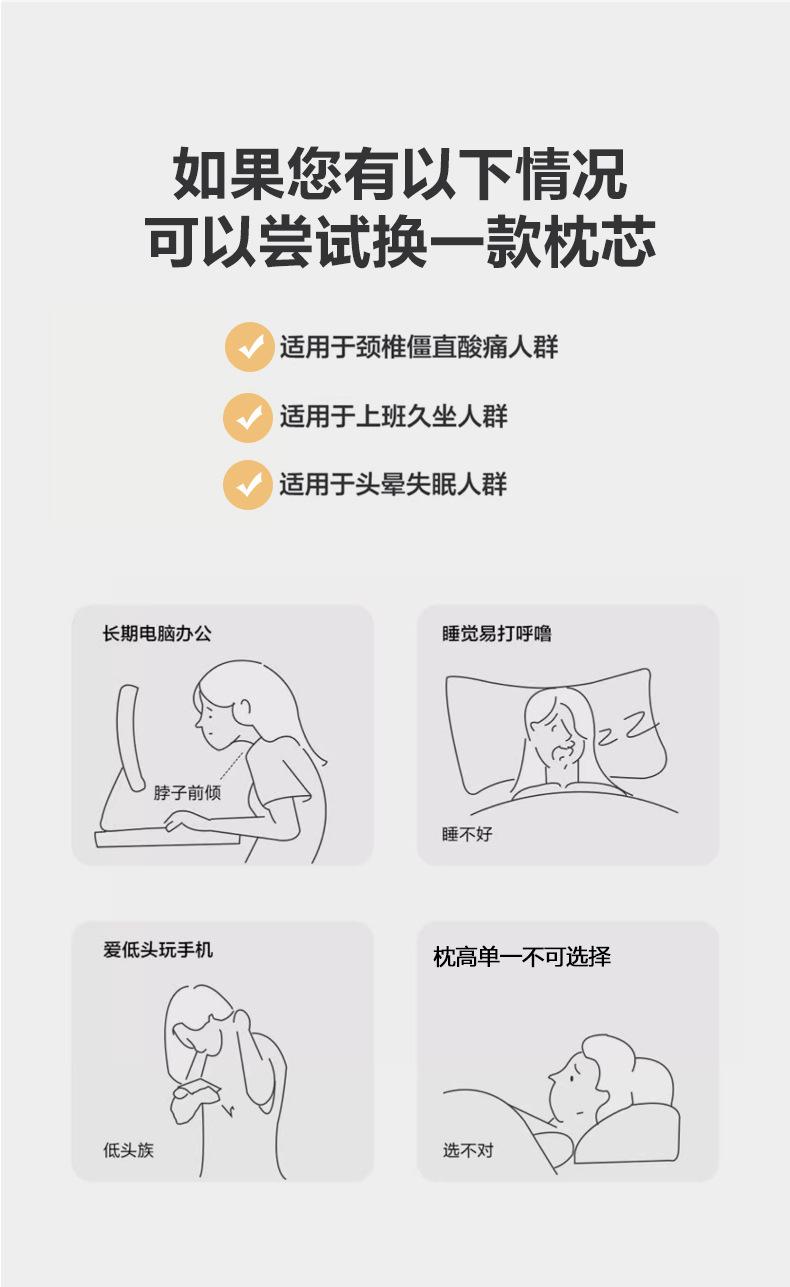 如果您有以下情况
可以尝试换一款枕芯

适用于颈椎僵直酸痛人群

适用于上班久坐人群

适用于头晕失眠人群

长期电脑办公

脖子前倾

睡觉易打呼噜

睡不好

爱低头玩手机

低头族

枕高单一不可选择

选不对