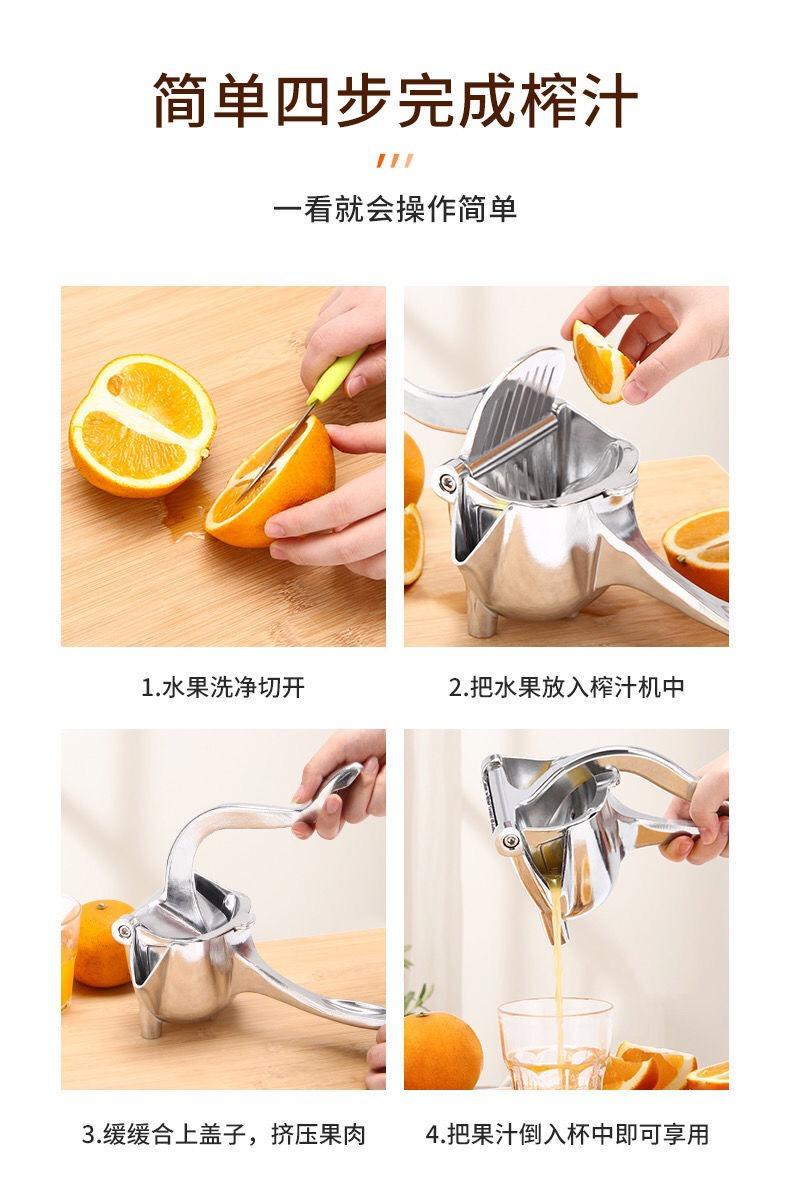 简单四步完成榨汁

一看就会操作简单

1.水果洗净切开

2.把水果放入榨汁机中

3.缓缓合上盖子，挤压果肉

4.把果汁倒入杯中即可享用