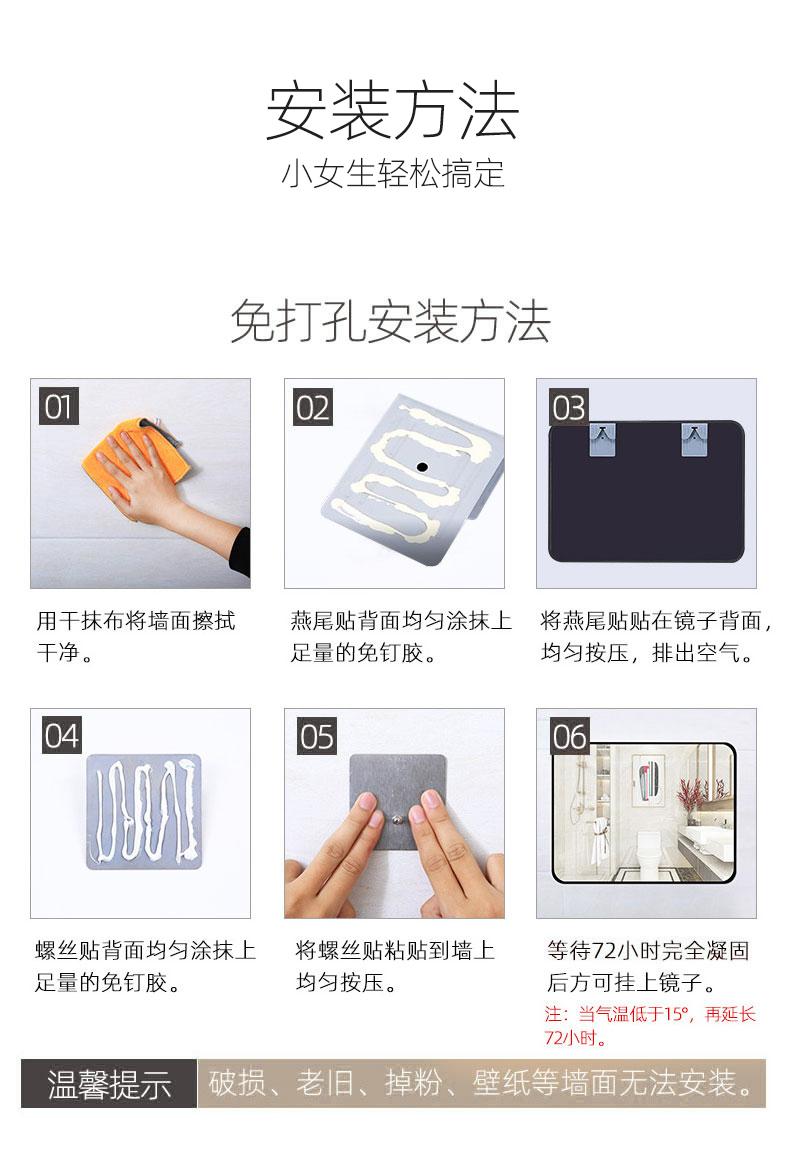 安装方法
小女生轻松搞定

免打孔安装方法

01
用干抹布将墙面擦拭干净。

02
燕尾贴背面均匀涂抹上足量的免钉胶。

03
将燕尾贴贴在镜子背面，均匀按压，排出空气。

04
螺丝贴背面均匀涂抹上足量的免钉胶。

05
将螺丝贴粘贴到墙上均匀按压。

06
等待72小时完全凝固后方可挂上镜子。
注：当气温低于15°，再延长72小时。

温馨提示
破损、老旧、掉粉、壁纸等墙面无法安装。