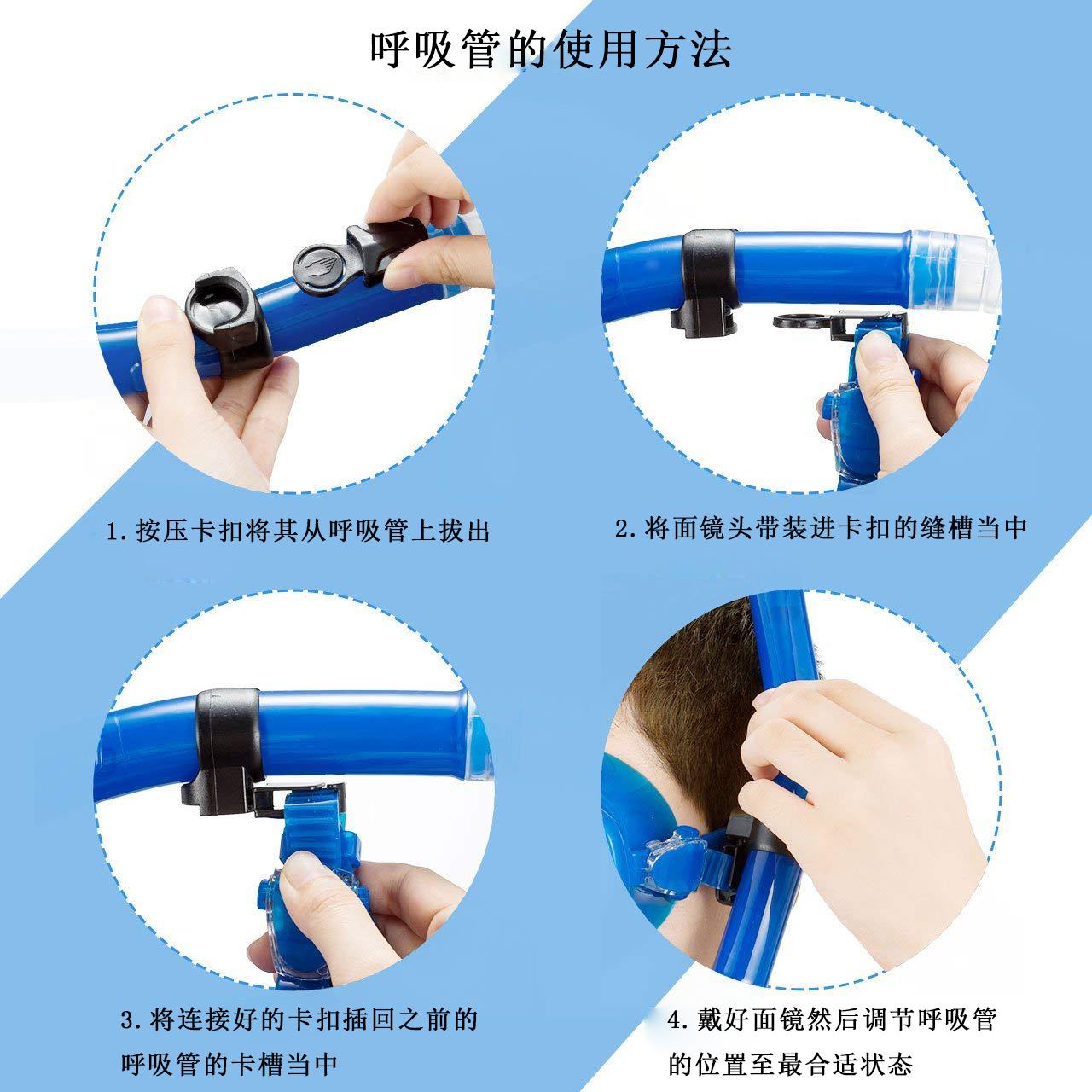 呼吸管的使用方法

1.按压卡扣将其从呼吸管上拔出

2.将面镜头带装进卡扣的缝槽当中

3.将连接好的卡扣插回之前的呼吸管的卡槽当中

4.戴好面镜然后调节呼吸管的位置至最合适状态