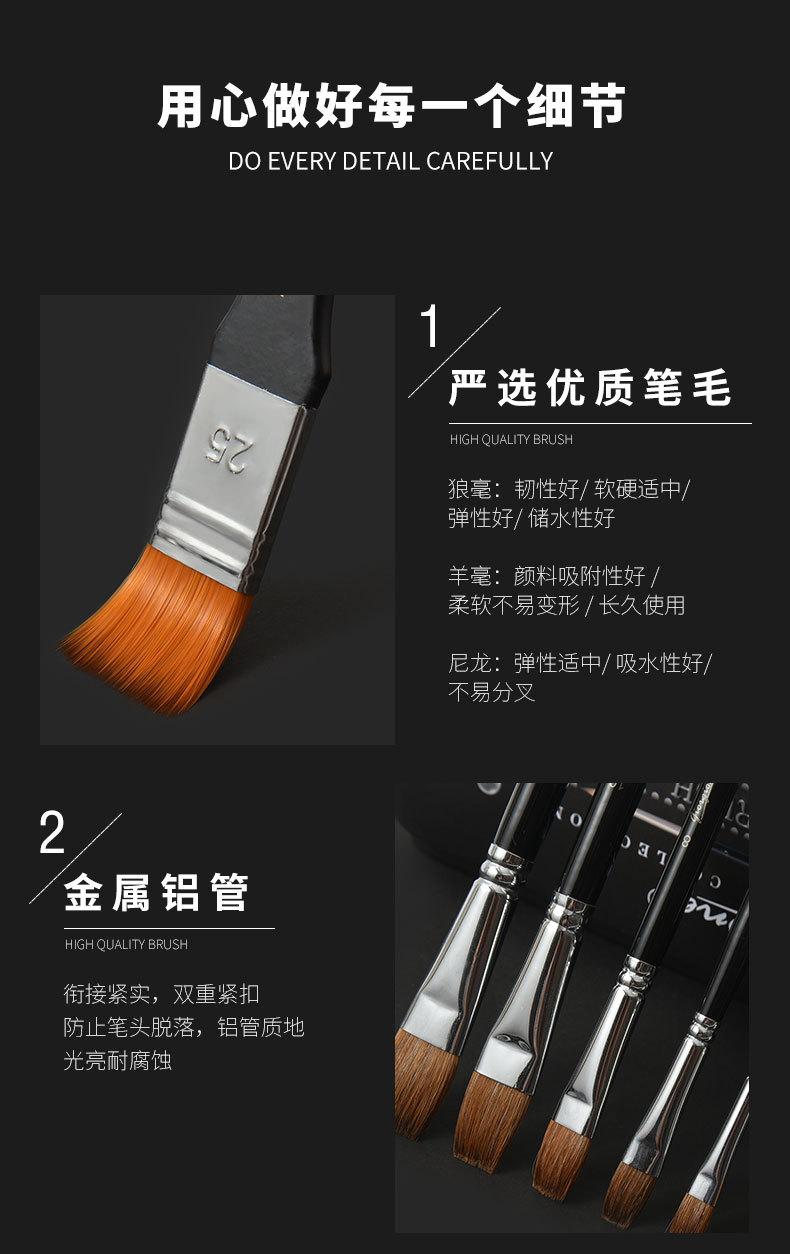 用心做好每一个细节
DO EVERY DETAIL CAREFULLY

25

1
严选优质笔毛
HIGH QUALITY BRUSH

狼毫：韧性好/ 软硬适中/ 弹性好/ 储水性好

羊毫：颜料吸附性好 / 柔软不易变形 / 长久使用

尼龙：弹性适中/ 吸水性好/ 不易分叉

2
金属铝管
HIGH QUALITY BRUSH

衔接紧实，双重紧扣 防止笔头脱落，铝管质地 光亮耐腐蚀