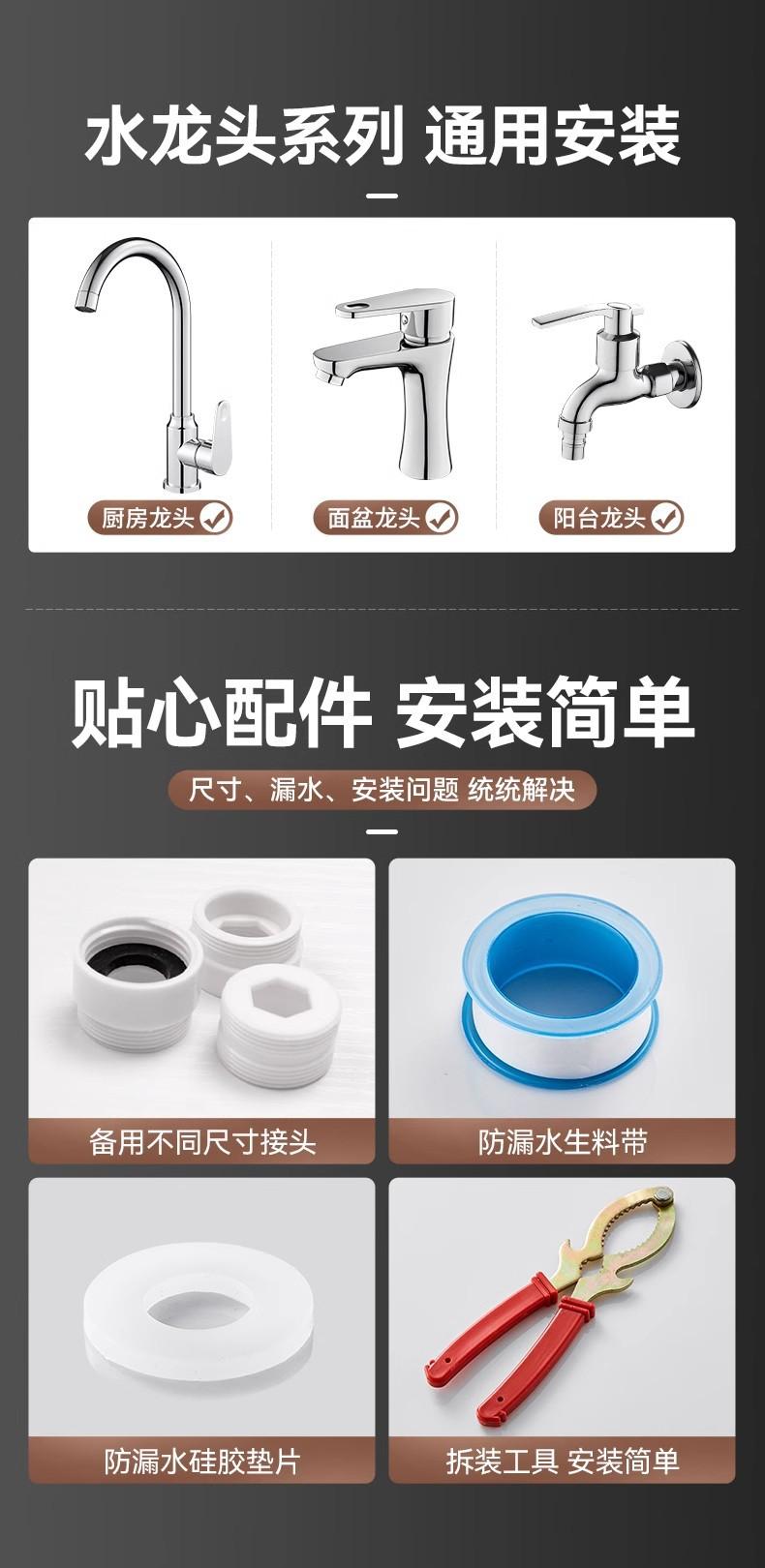 水龙头系列 通用安装

厨房龙头

面盆龙头

阳台龙头

贴心配件 安装简单

尺寸、漏水、安装问题 统统解决

备用不同尺寸接头

防漏水生料带

防漏水硅胶垫片

拆装工具 安装简单