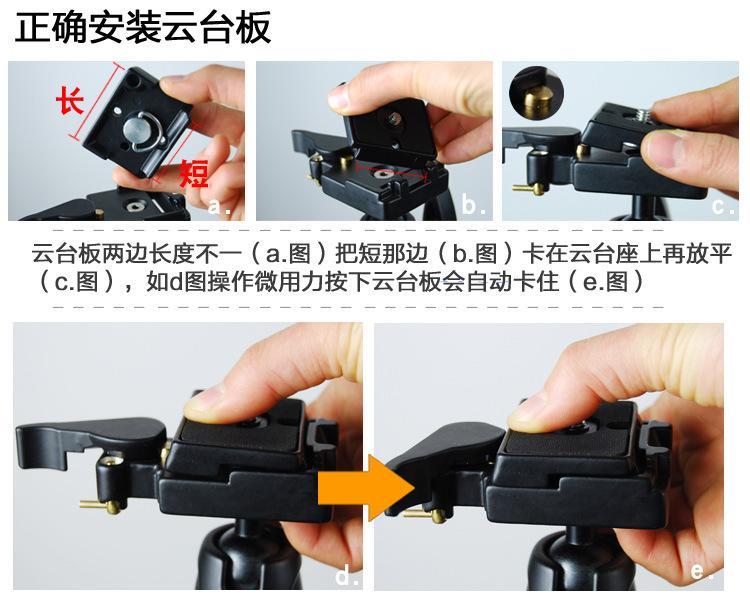 正确安装云台板

长

短

a.

b.

c.

云台板两边长度不一（a.图）把短那边（b.图）卡在云台座上再放平（c.图），如d图操作微用力按下云台板会自动卡住（e.图）

d.

e.