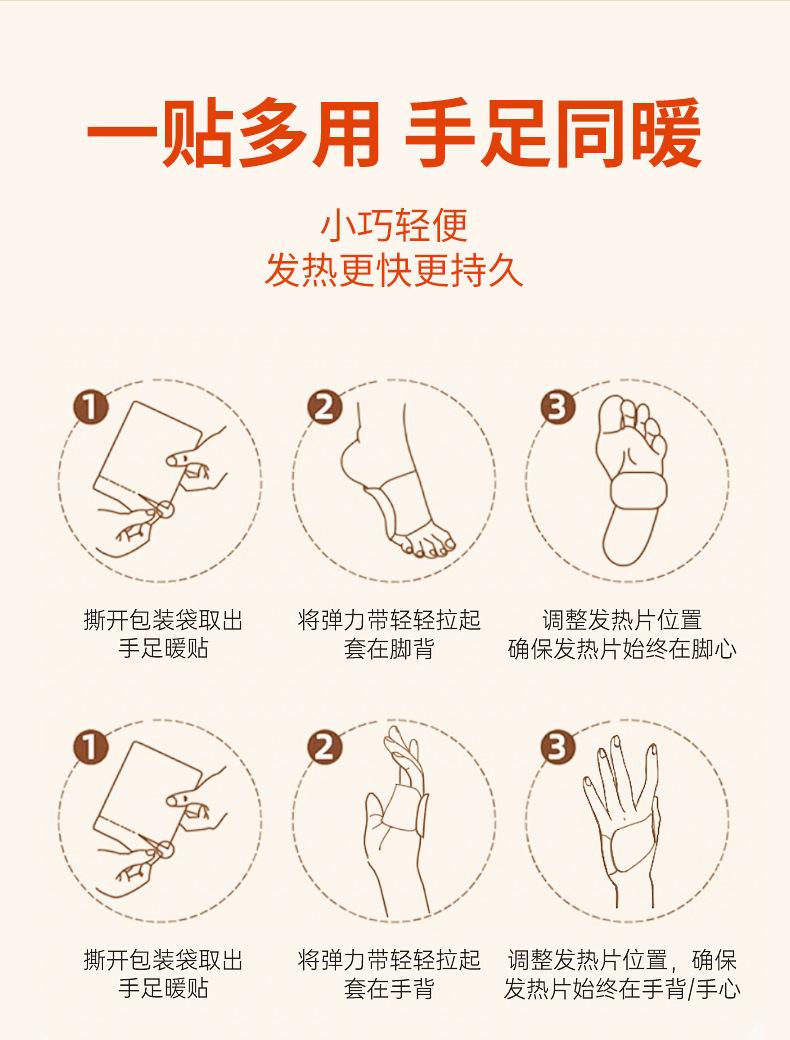 一贴多用 手足同暖

小巧轻便
发热更快更持久

1
撕开包装袋取出手足暖贴

2
将弹力带轻轻拉起套在脚背

3
调整发热片位置
确保发热片始终在脚心

1
撕开包装袋取出手足暖贴

2
将弹力带轻轻拉起套在手背

3
调整发热片位置，确保发热片始终在手背/手心