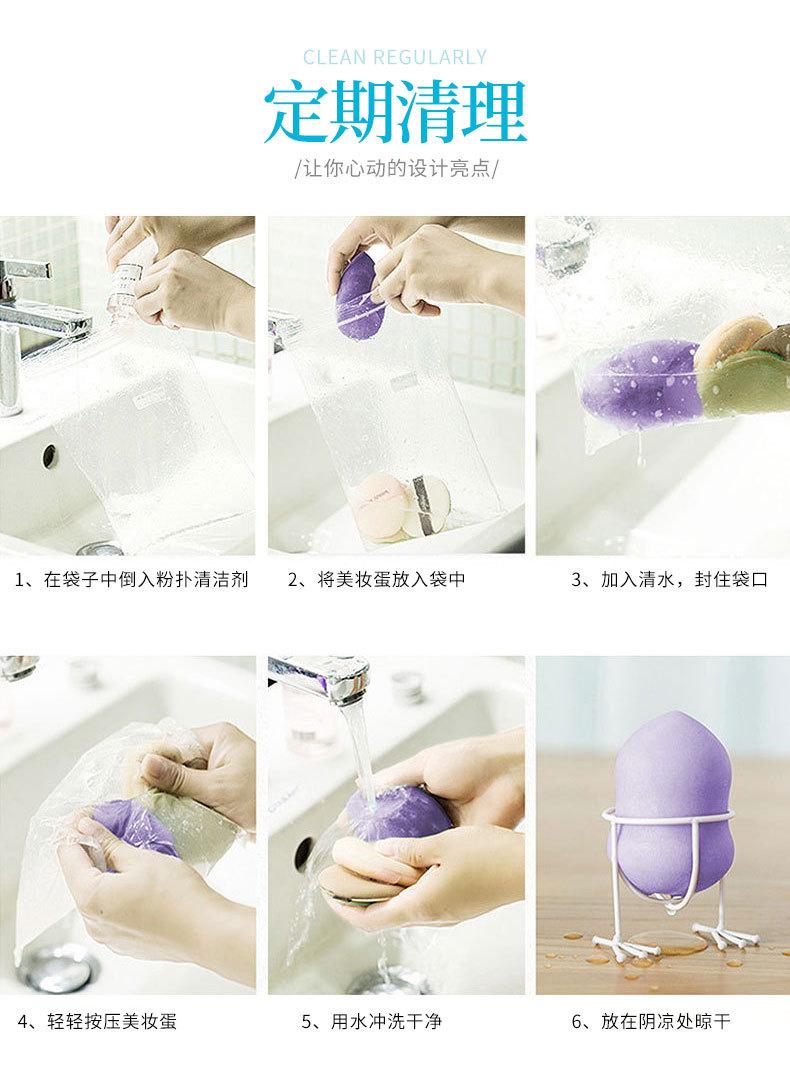 CLEAN REGULARLY

定期清理

/让你心动的设计亮点/

1、在袋子中倒入粉扑清洁剂

2、将美妆蛋放入袋中

3、加入清水，封住袋口

4、轻轻按压美妆蛋

5、用水冲洗干净

6、放在阴凉处晾干