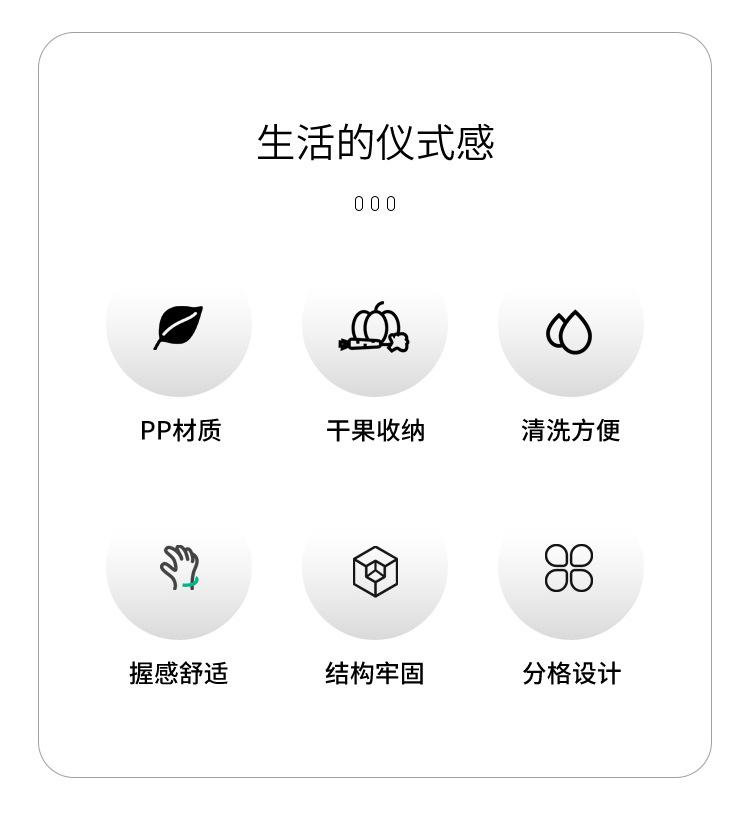 生活的仪式感

000

PP材质 干果收纳 清洗方便

握感舒适 结构牢固 分格设计