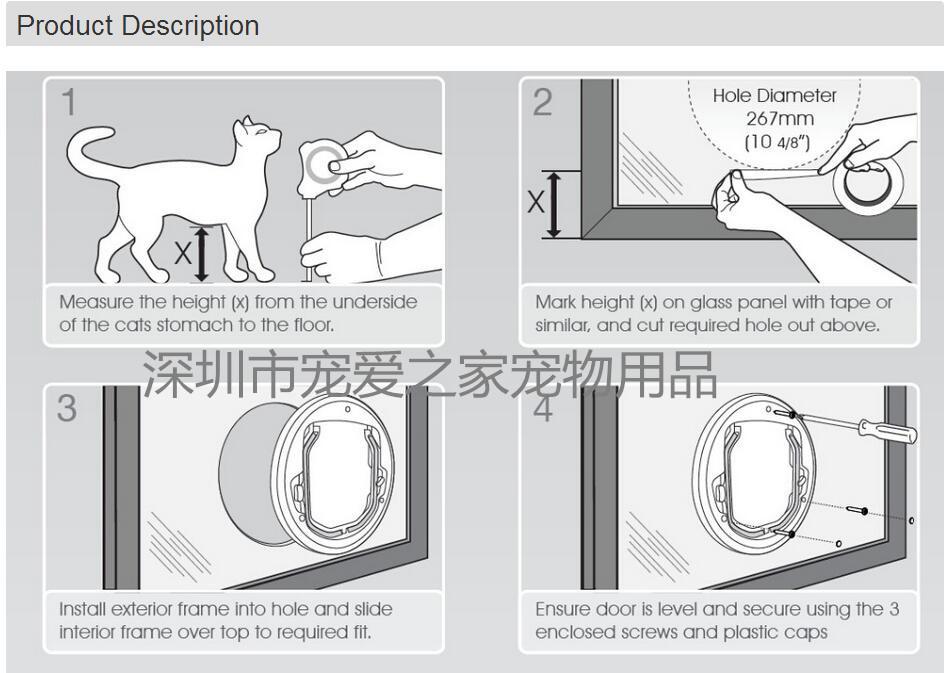 Product Description

1

X

Measure the height (x) from the underside of the cats stomach to the floor.

2

Hole Diameter 267mm (10 4/8")

X

Mark height (x) on glass panel with tape or similar, and cut required hole out above.

深圳市宠爱之家宠物用品

3

Install exterior frame into hole and slide interior frame over top to required fit.

4

Ensure door is level and secure using the 3 enclosed screws and plastic caps