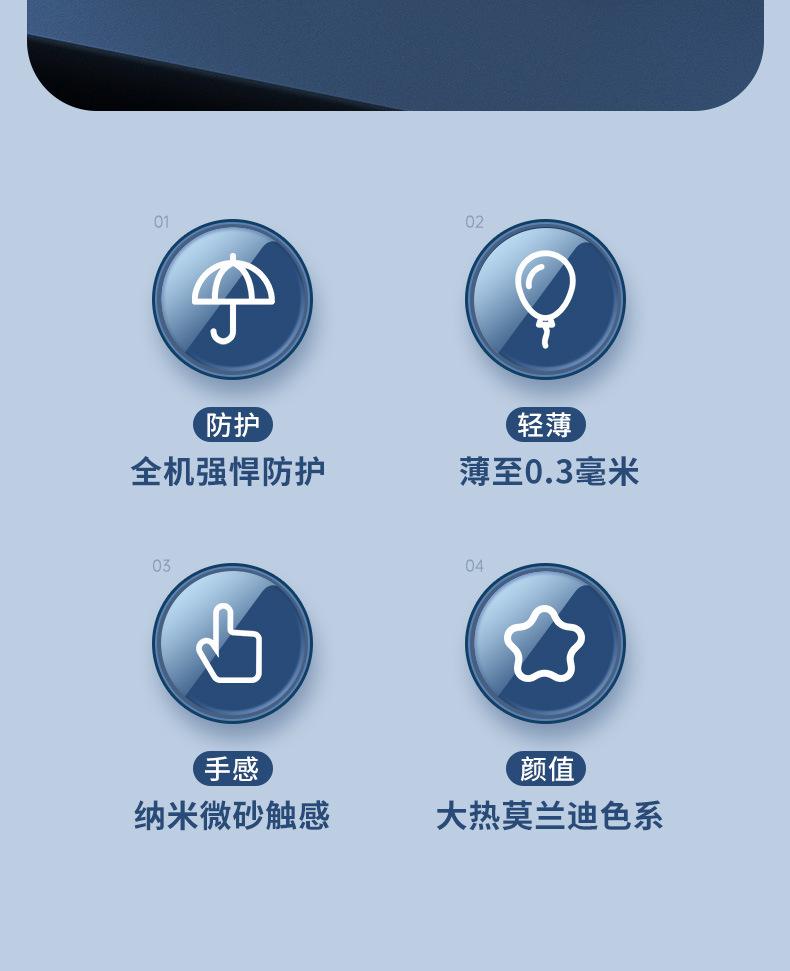 01

防护

全机强悍防护

02

轻薄

薄至0.3毫米

03

手感

纳米微砂触感

04

颜值

大热莫兰迪色系