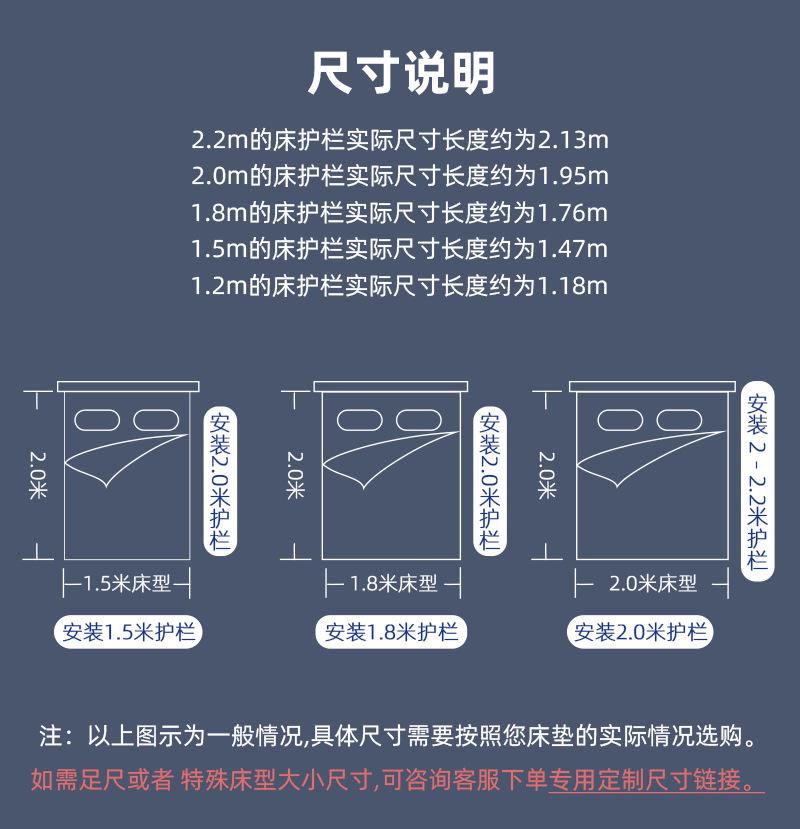 尺寸说明

2.2m的床护栏实际尺寸长度约为2.13m
2.0m的床护栏实际尺寸长度约为1.95m
1.8m的床护栏实际尺寸长度约为1.76m
1.5m的床护栏实际尺寸长度约为1.47m
1.2m的床护栏实际尺寸长度约为1.18m

2.0米
安装2.0米护栏
1.5米床型
安装1.5米护栏

2.0米
安装2.0米护栏
1.8米床型
安装1.8米护栏

2.0米
安装 2 - 2.2米护栏
2.0米床型
安装2.0米护栏

注：以上图示为一般情况,具体尺寸需要按照您床垫的实际情况选购。
如需足尺或者 特殊床型大小尺寸,可咨询客服下单专用定制尺寸链接。