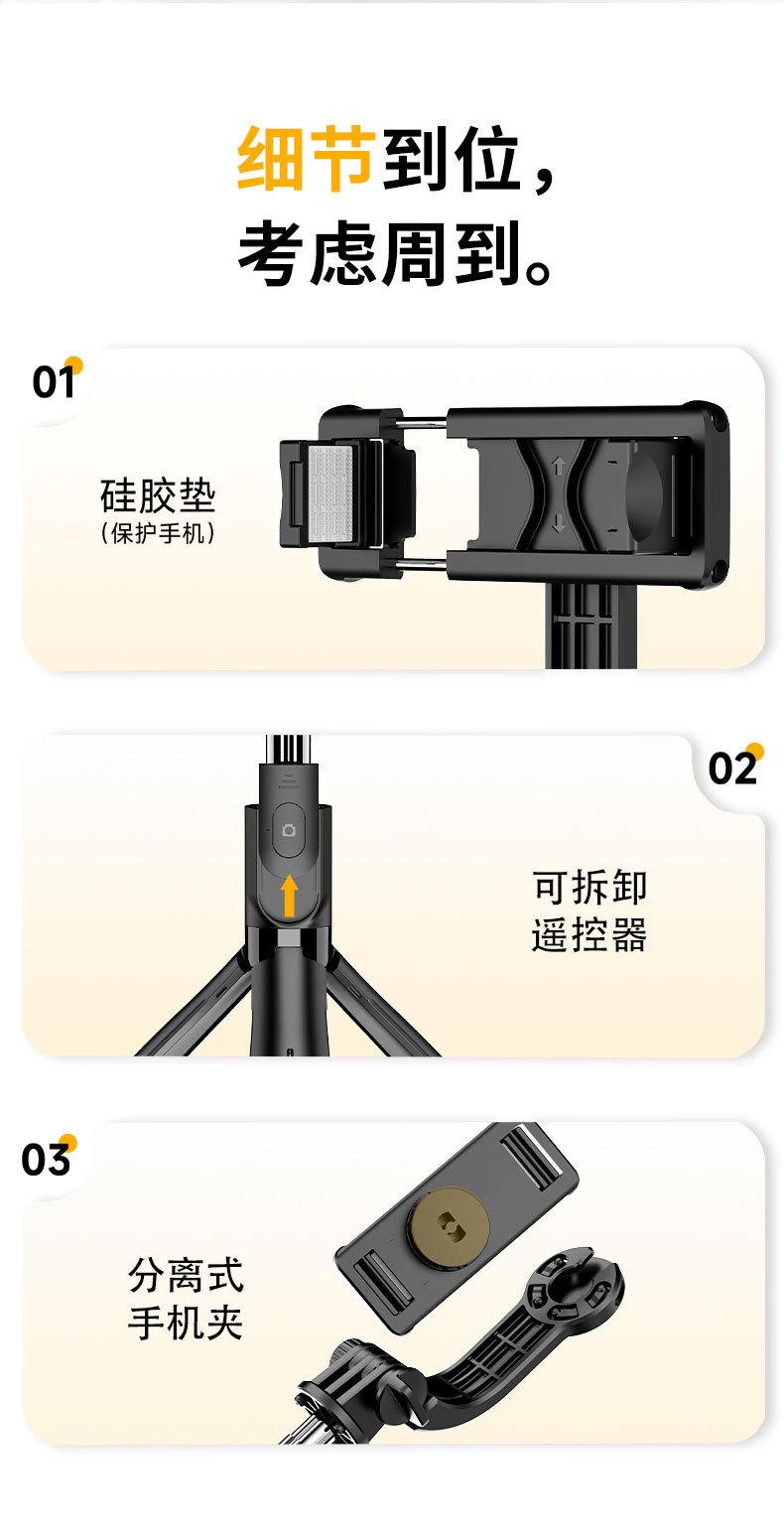 细节到位，
考虑周到。

01

硅胶垫
（保护手机）

02

可拆卸
遥控器

03

分离式
手机夹