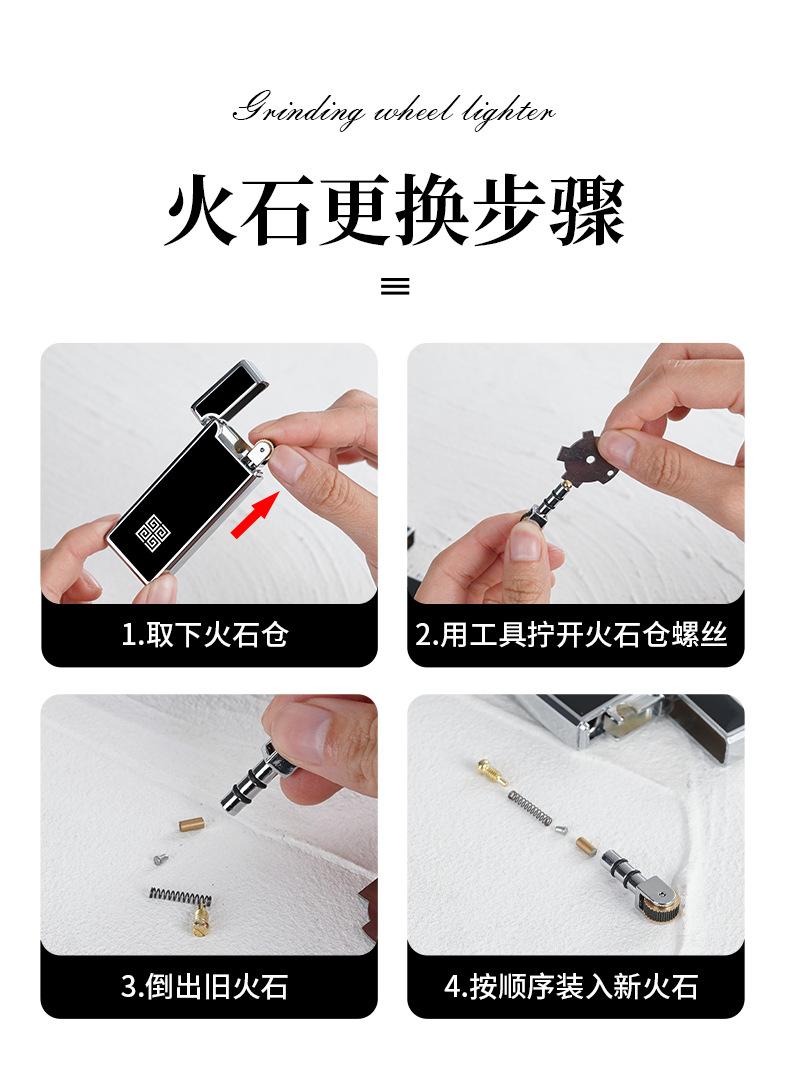 Grinding wheel lighter

火石更换步骤

1.取下火石仓

2.用工具拧开火石仓螺丝

3.倒出旧火石

4.按顺序装入新火石