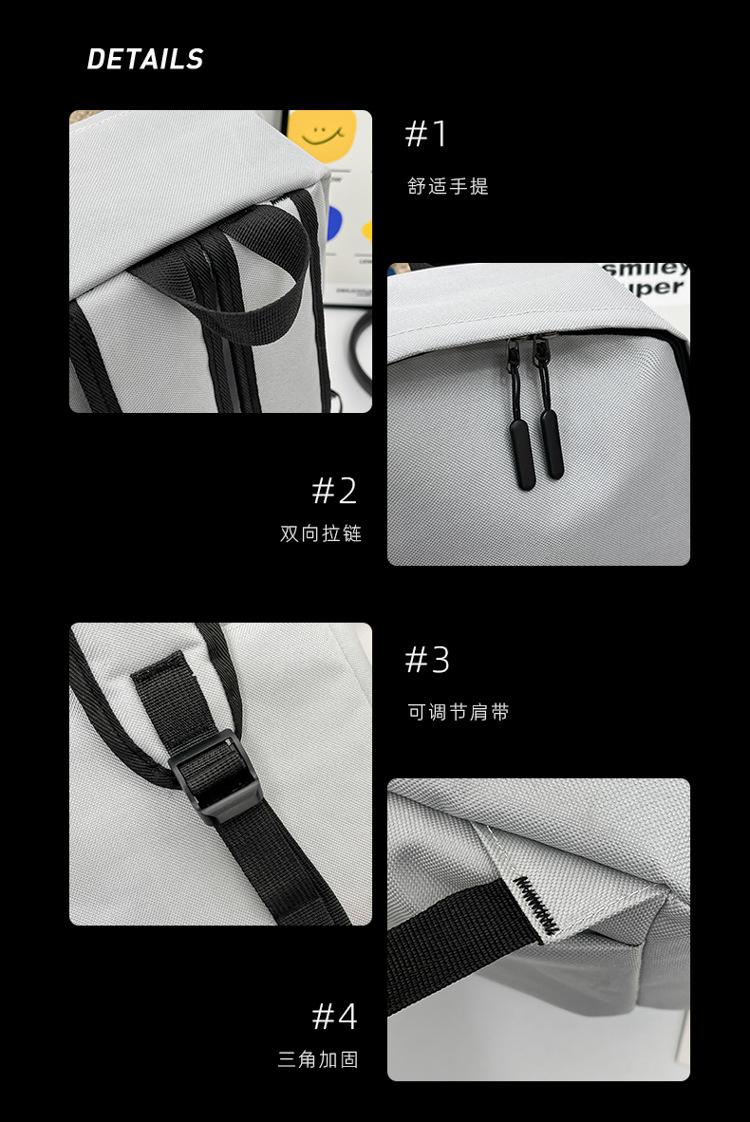 DETAILS

#1
舒适手提

smiley
uper

#2
双向拉链

#3
可调节肩带

#4
三角加固