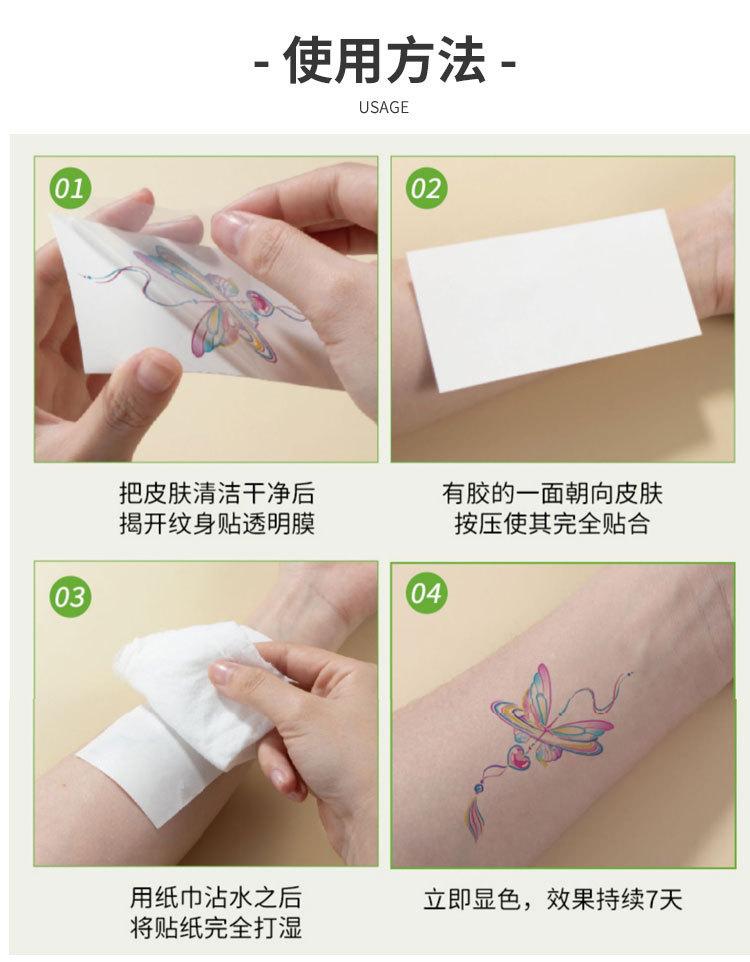 - 使用方法 -

USAGE

01

把皮肤清洁干净后
揭开纹身贴透明膜

02

有胶的一面朝向皮肤
按压使其完全贴合

03

用纸巾沾水之后
将贴纸完全打湿

04

立即显色，效果持续7天