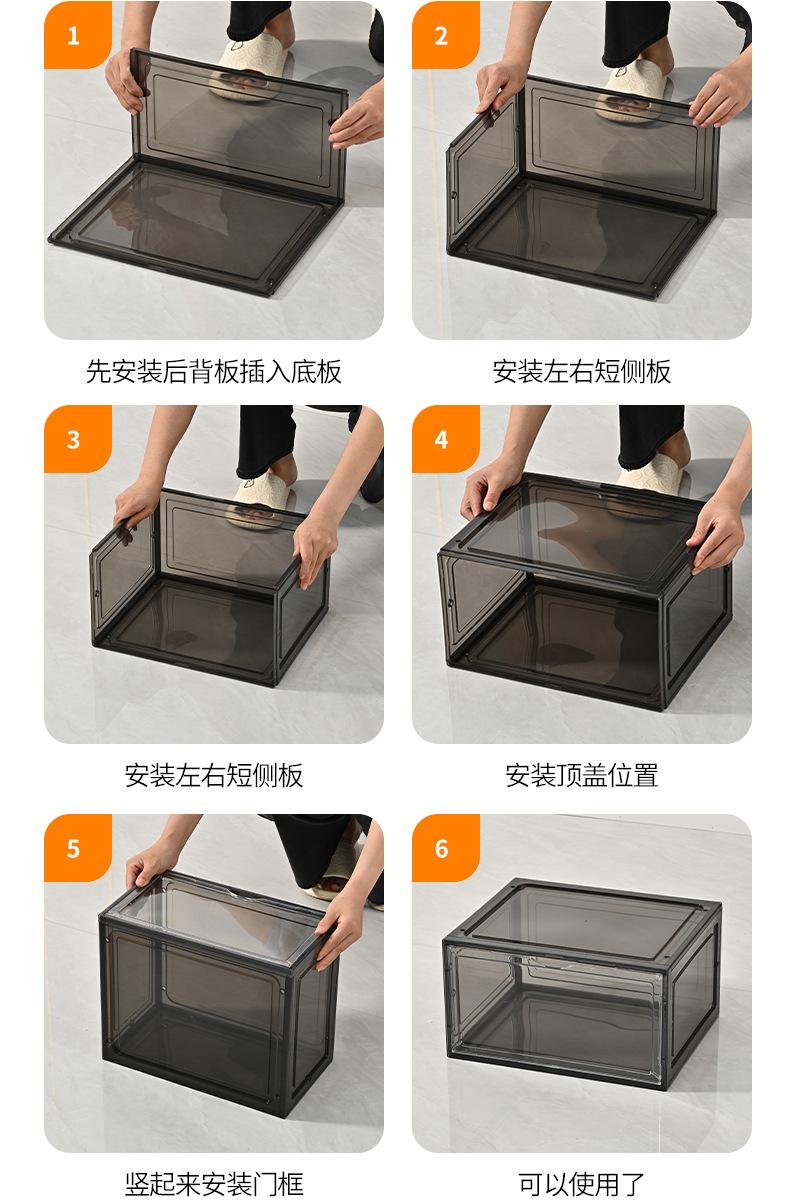 1

先安装后背板插入底板

2

安装左右短侧板

3

安装左右短侧板

4

安装顶盖位置

5

竖起来安装门框

6

可以使用了